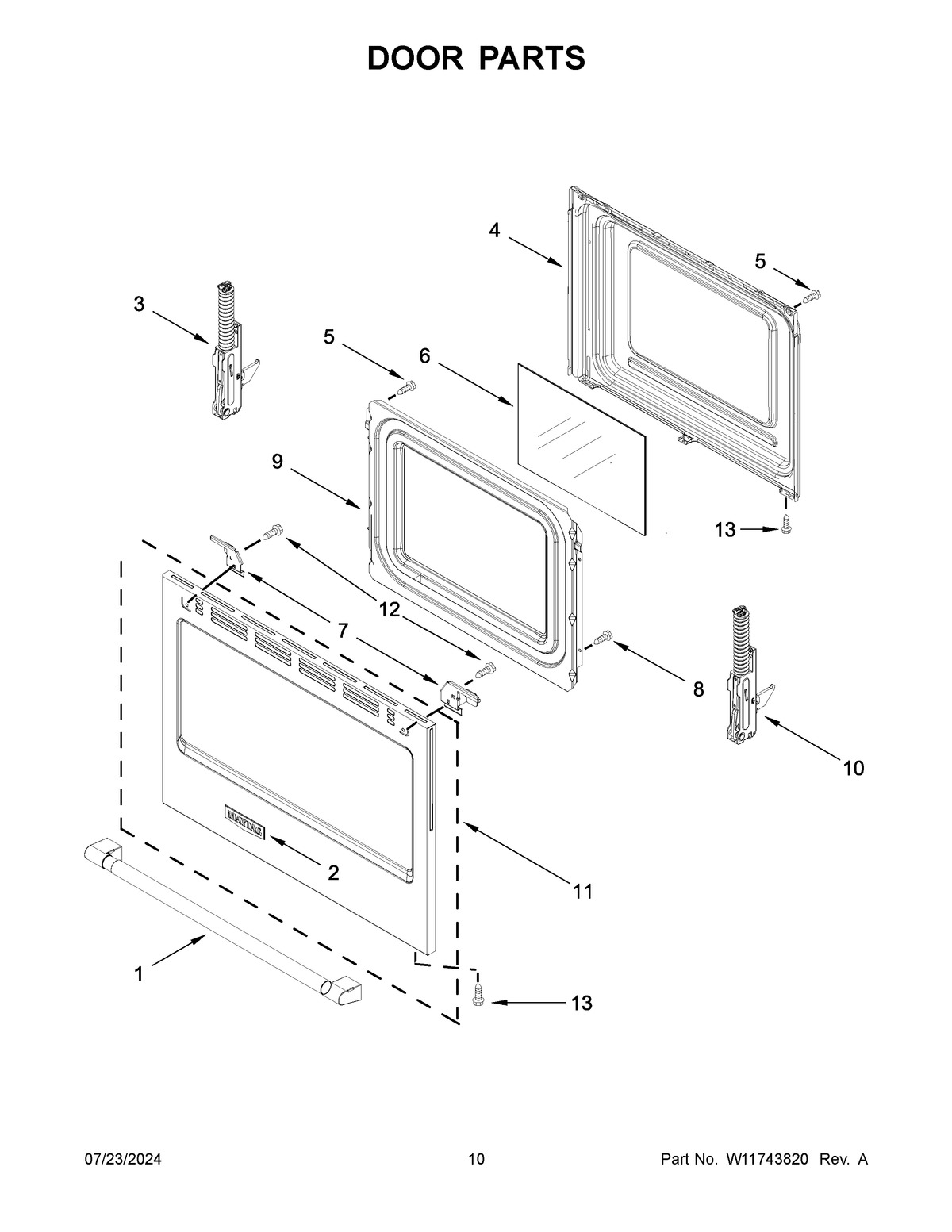 DOOR PARTS

4

5

3

5

6

9

13

12

7

8

10

MAYTAG

2

11

1

13

07/23/2024

10

Part No. W11743820 Rev. A