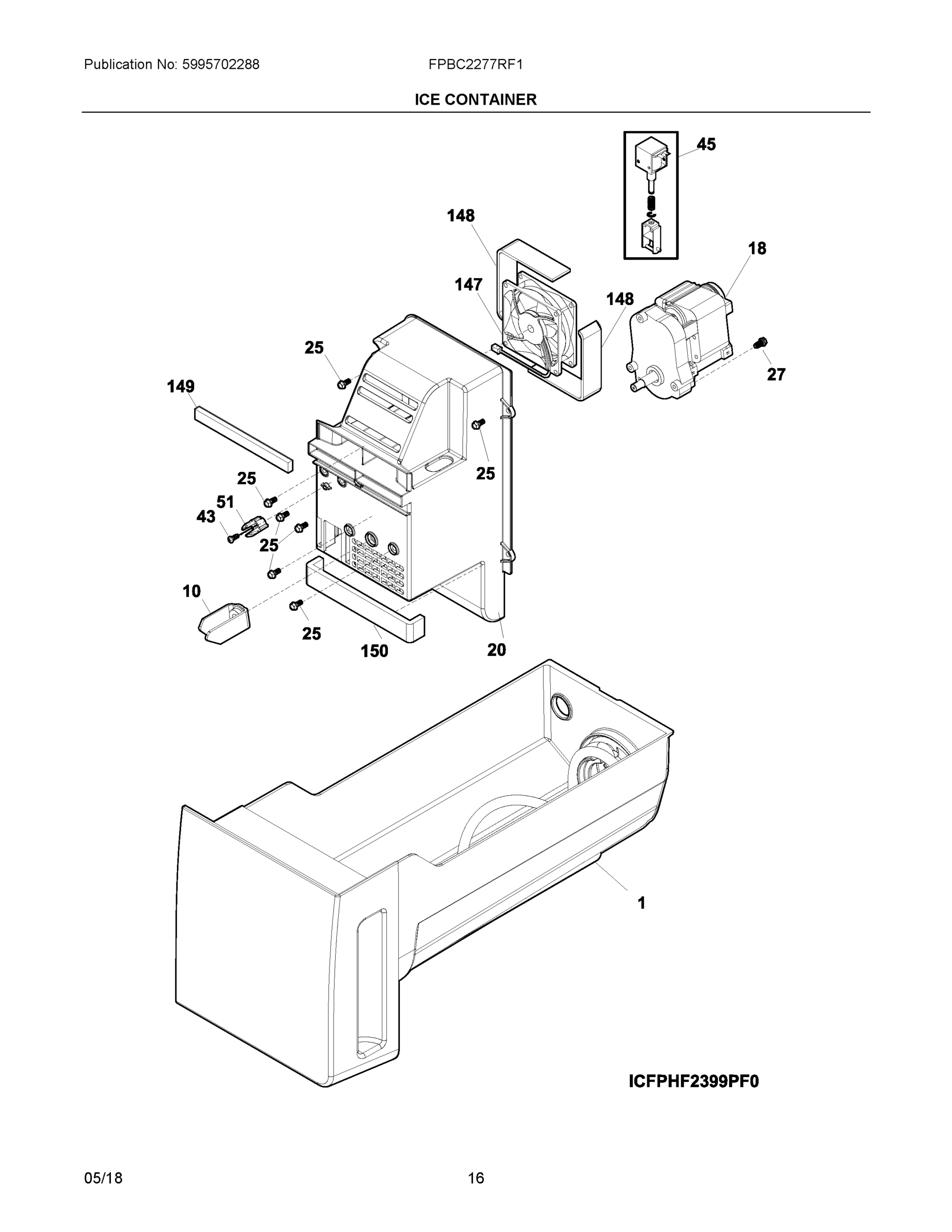 Publication No: 5995702288
FPBC2277RF1
ICE CONTAINER

45
148
18
147
148
25
27
149
25
25
51
43
25
10
25
150
20
1

ICFPHF2399PF0

05/18
16