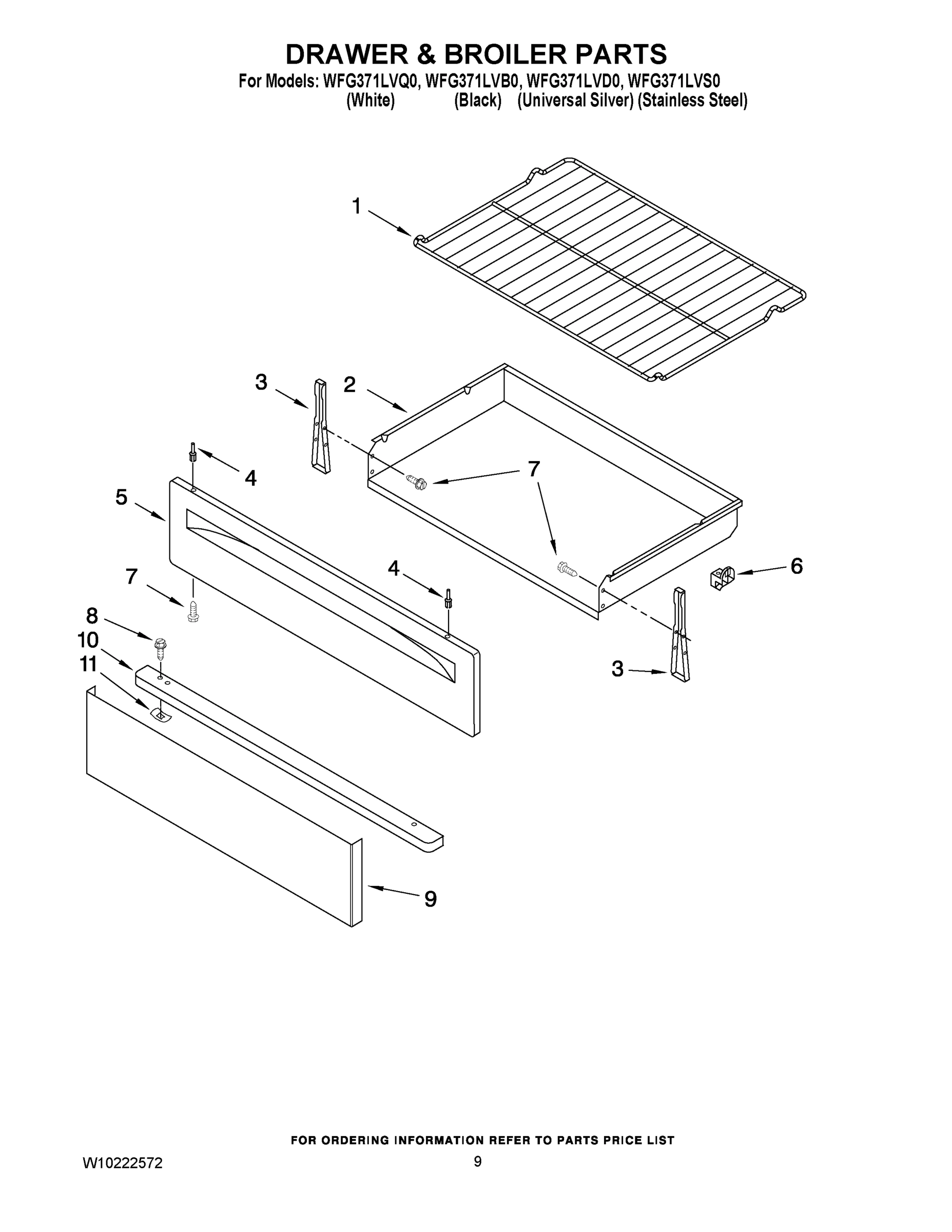 DRAWER & BROILER PARTS

For Models: WFG371LVQ0, WFG371LVB0, WFG371LVD0, WFG371LVS0
(White) (Black) (Universal Silver) (Stainless Steel)

1

3

2

4

7

5

4

6

7

8

10

11

3

9

FOR ORDERING INFORMATION REFER TO PARTS PRICE LIST

W10222572

9