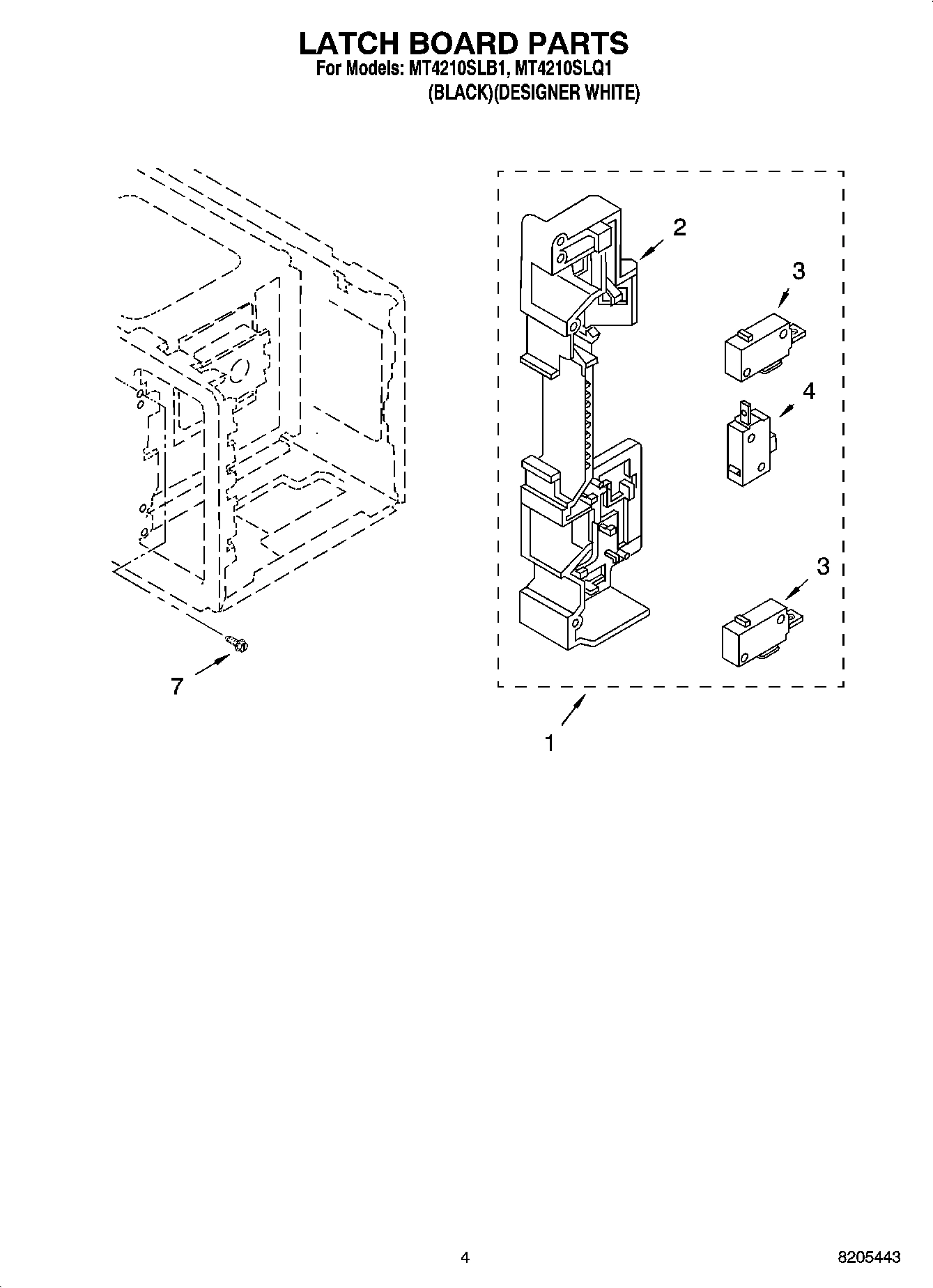 LATCH BOARD PARTS
For Models: MT4210SLB1, MT4210SLQ1
(BLACK)(DESIGNER WHITE)

2
3
4
3
7
1

4
8205443