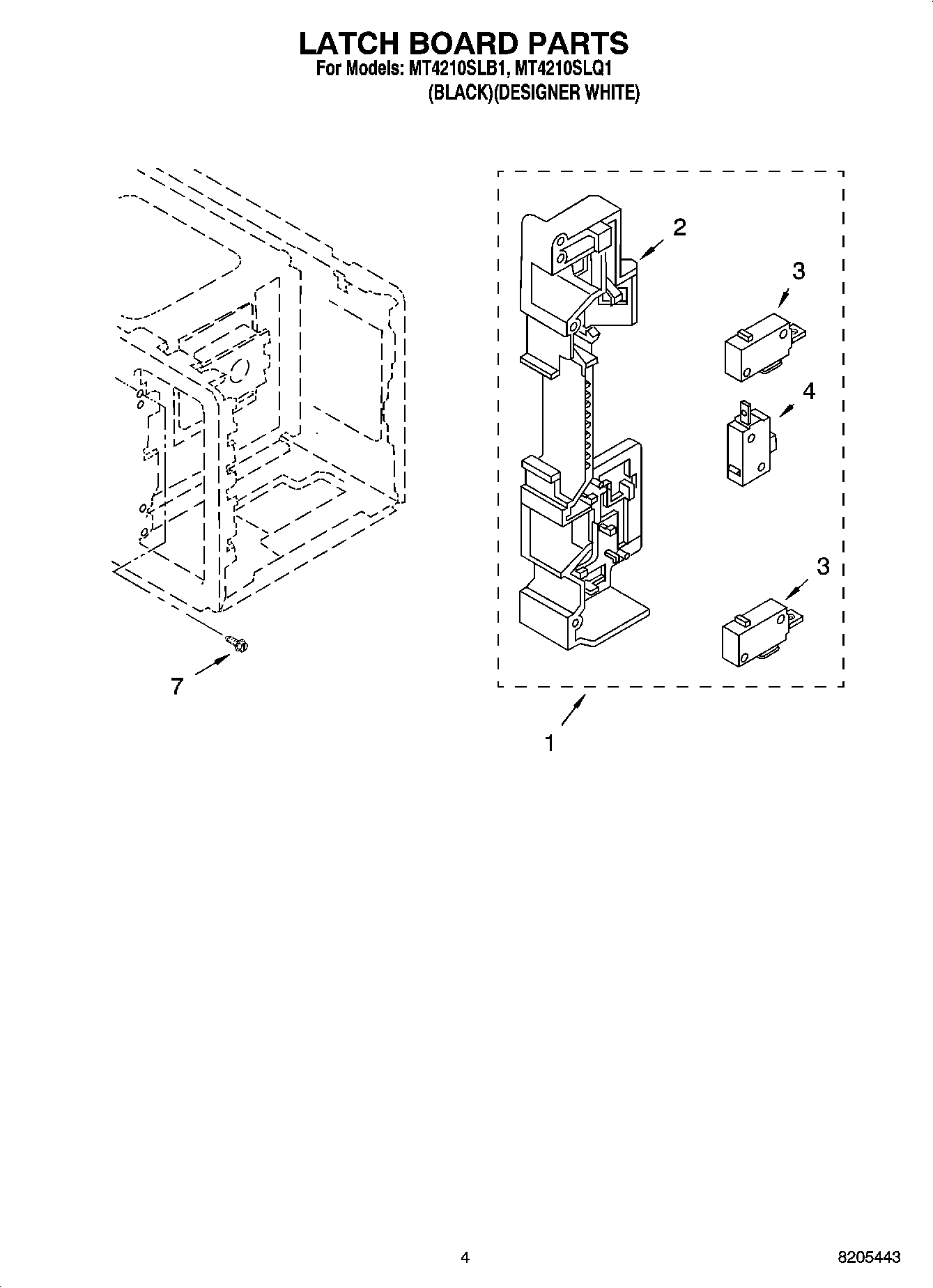 LATCH BOARD PARTS
For Models: MT4210SLB1, MT4210SLQ1
(BLACK)(DESIGNER WHITE)

2
3
4
3
7
1

4

8205443