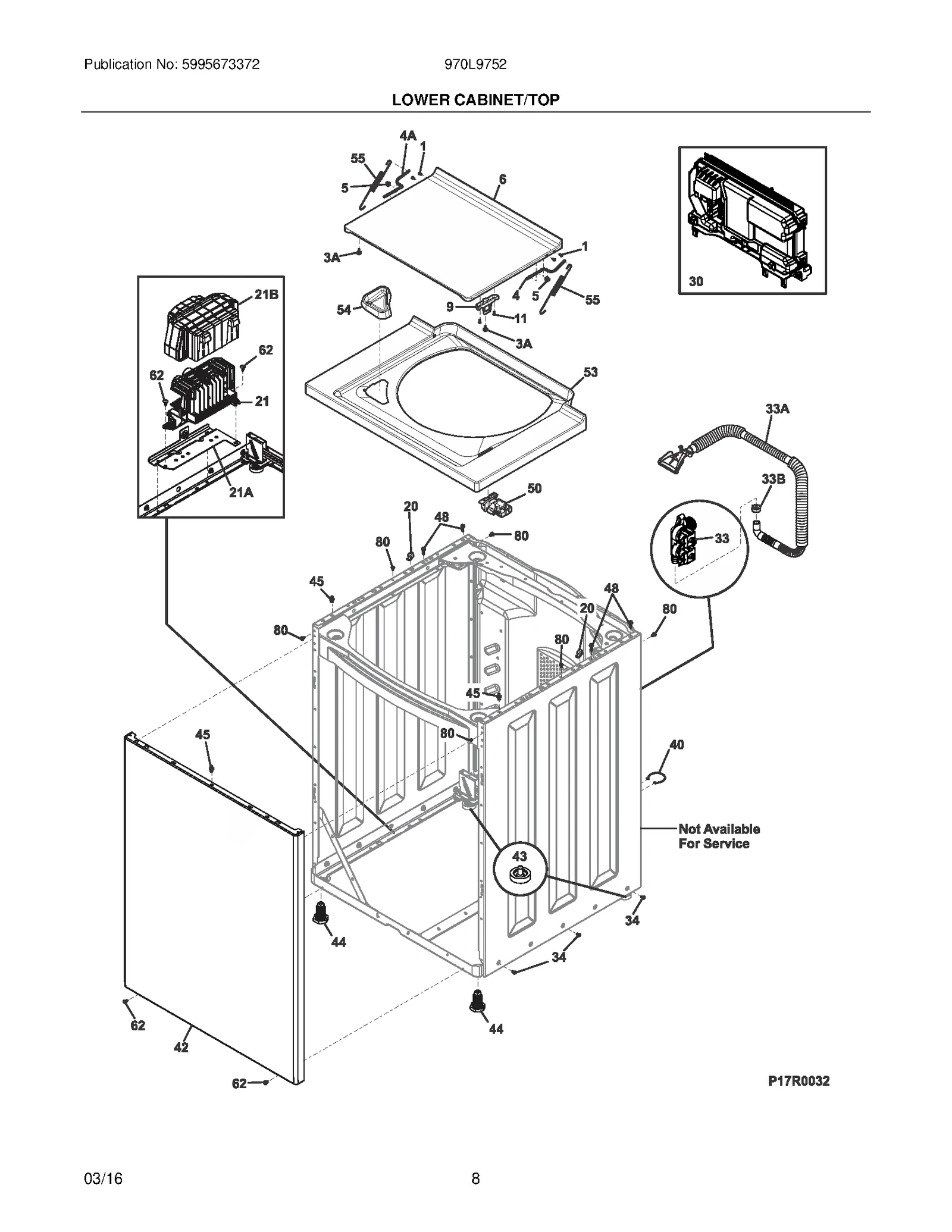 Publication No: 5995673372

970L9752

LOWER CABINET/TOP

4A
1
55
5
6
3A
1
4
5
55
9
11
3A
54
53
30
21B
62
62
21
21A
33A
33B
33
50
20
48
80
80
45
80
48
20
80
80
45
80
45
40
Not Available For Service
43
34
34
44
44
62
42
62
P17R0032

03/16

8