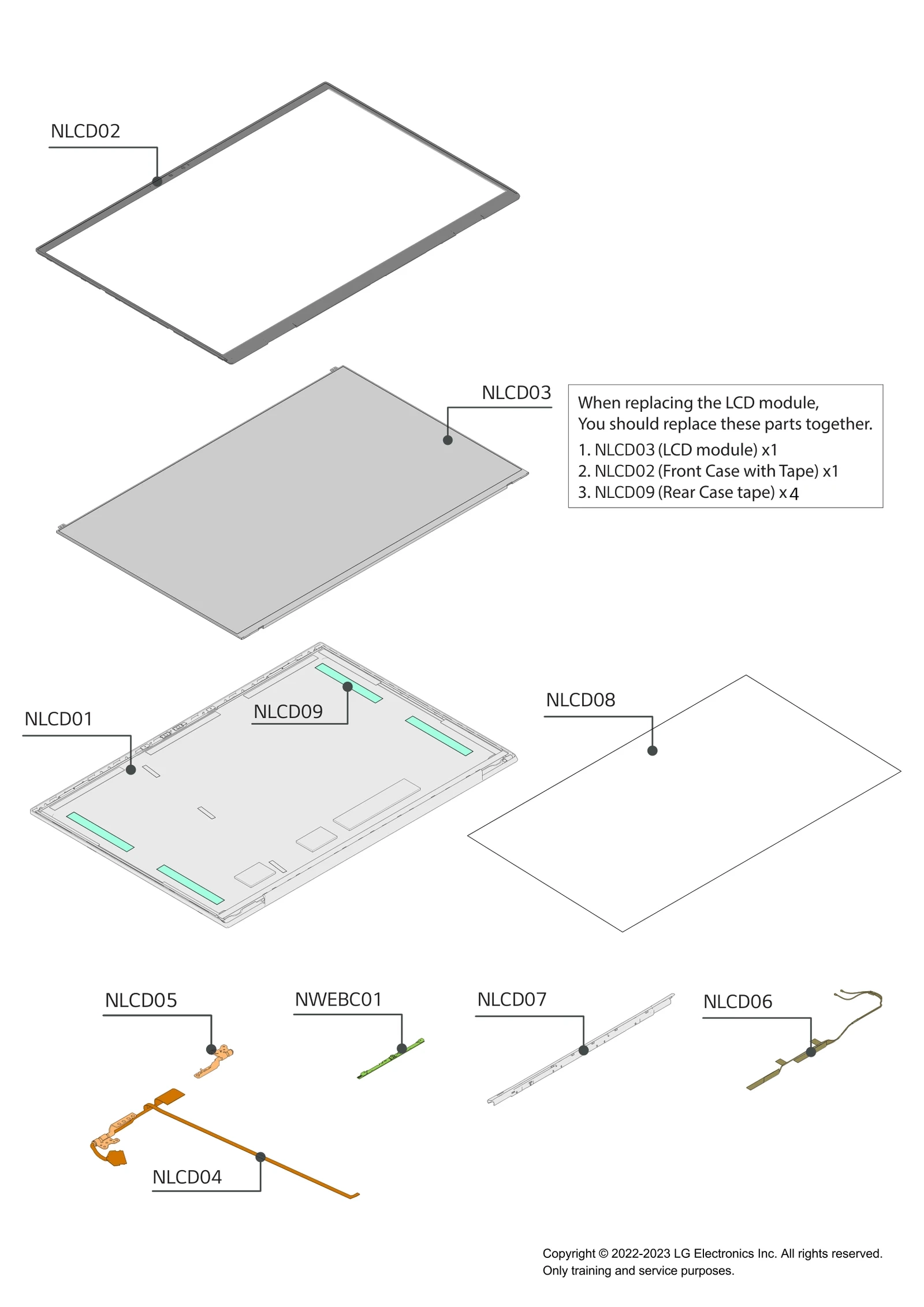 NLCD02

NLCD03

When replacing the LCD module,
You should replace these parts together.
1. NLCD03 (LCD module) x1
2. NLCD02 (Front Case with Tape) x1
3. NLCD09 (Rear Case tape) x4

NLCD01

NLCD09

NLCD08

NLCD05

NWEBC01

NLCD07

NLCD06

NLCD04

Copyright © 2022-2023 LG Electronics Inc. All rights reserved.
Only training and service purposes.