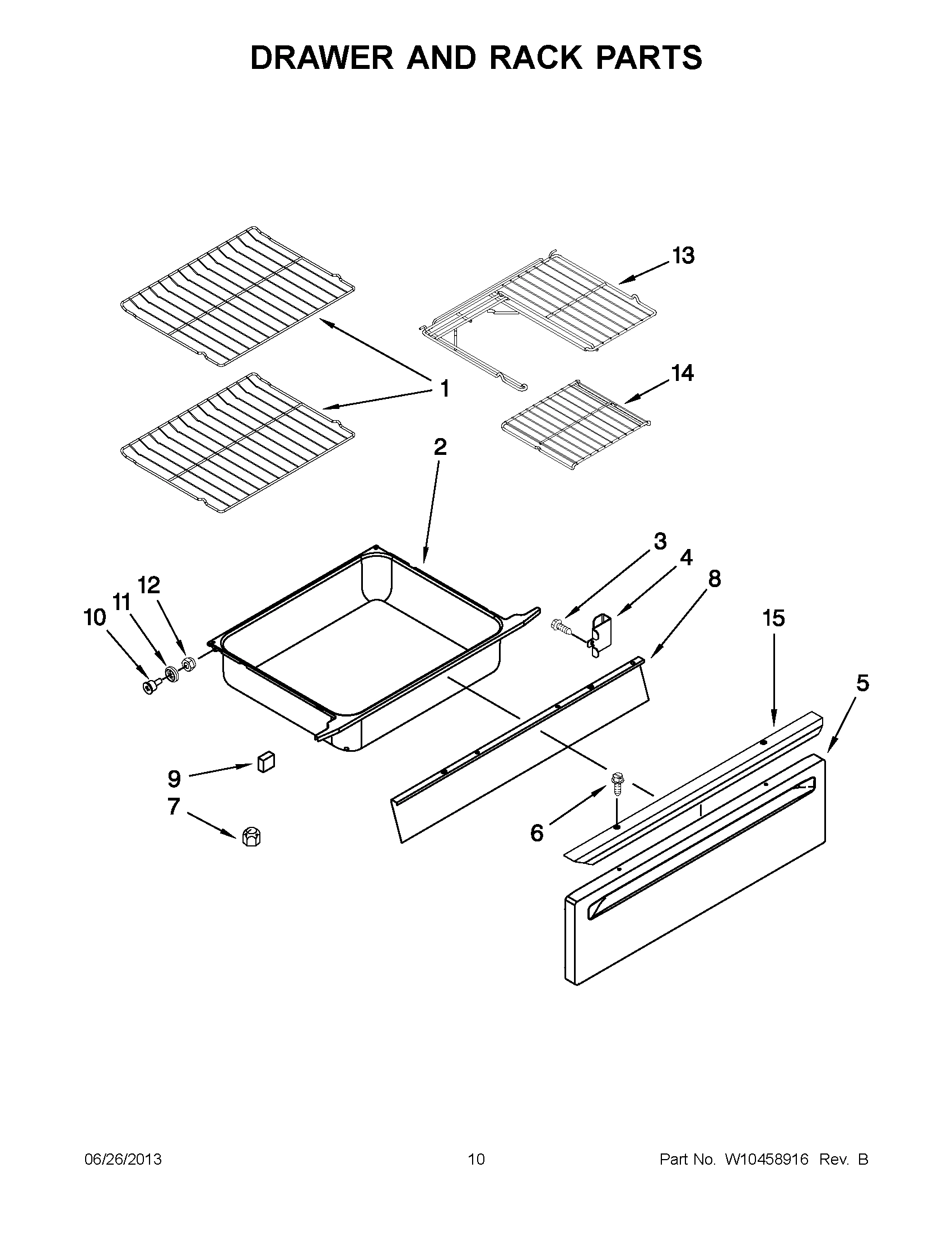 DRAWER AND RACK PARTS

13

1

14

2

3

4

8

12

11

10

15

5

9

7

6

06/26/2013

10

Part No. W10458916 Rev. B