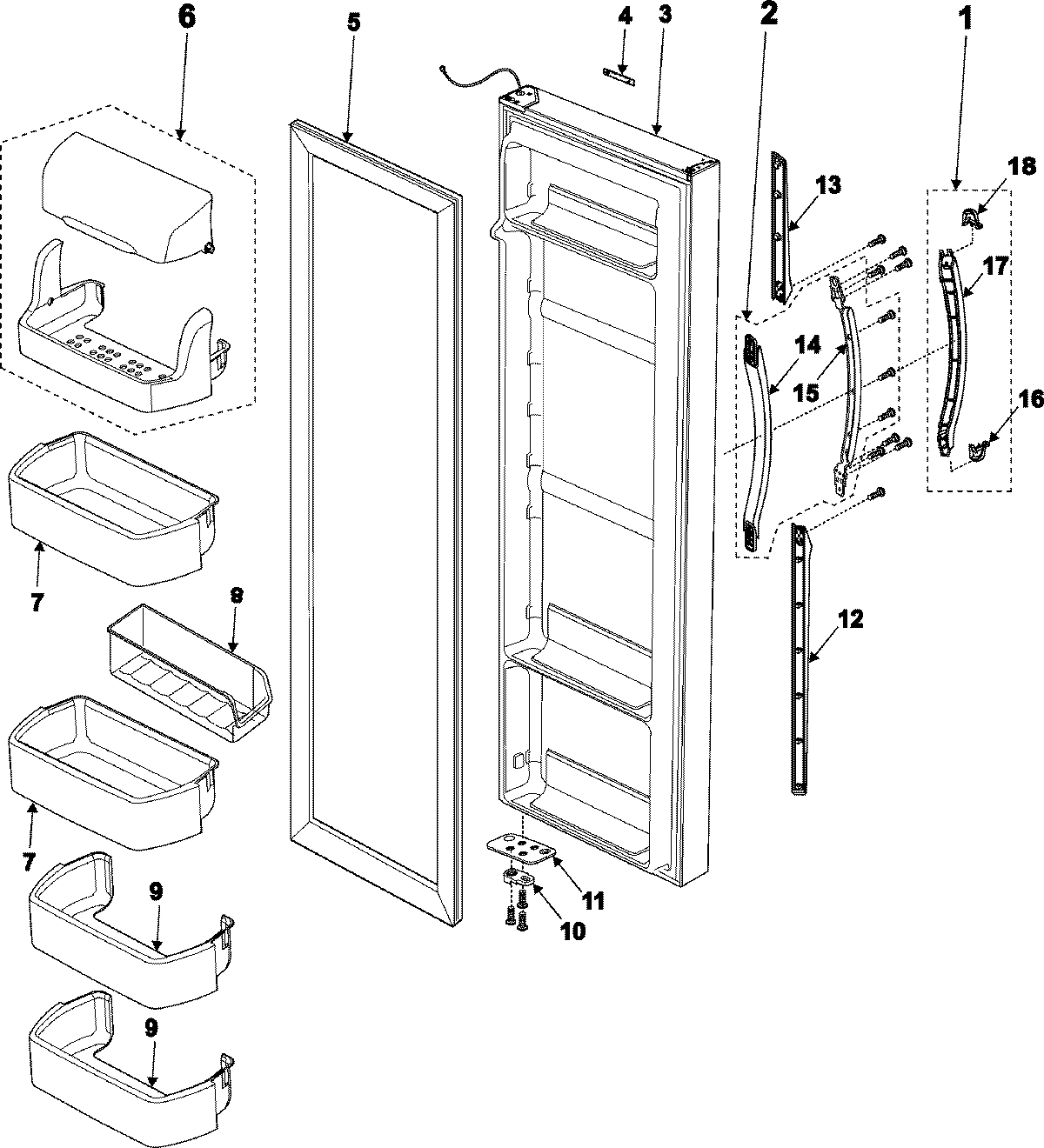 6
5
4
3
2
1
18
13
17
14
15
16
7
8
12
7
9
11
10
9