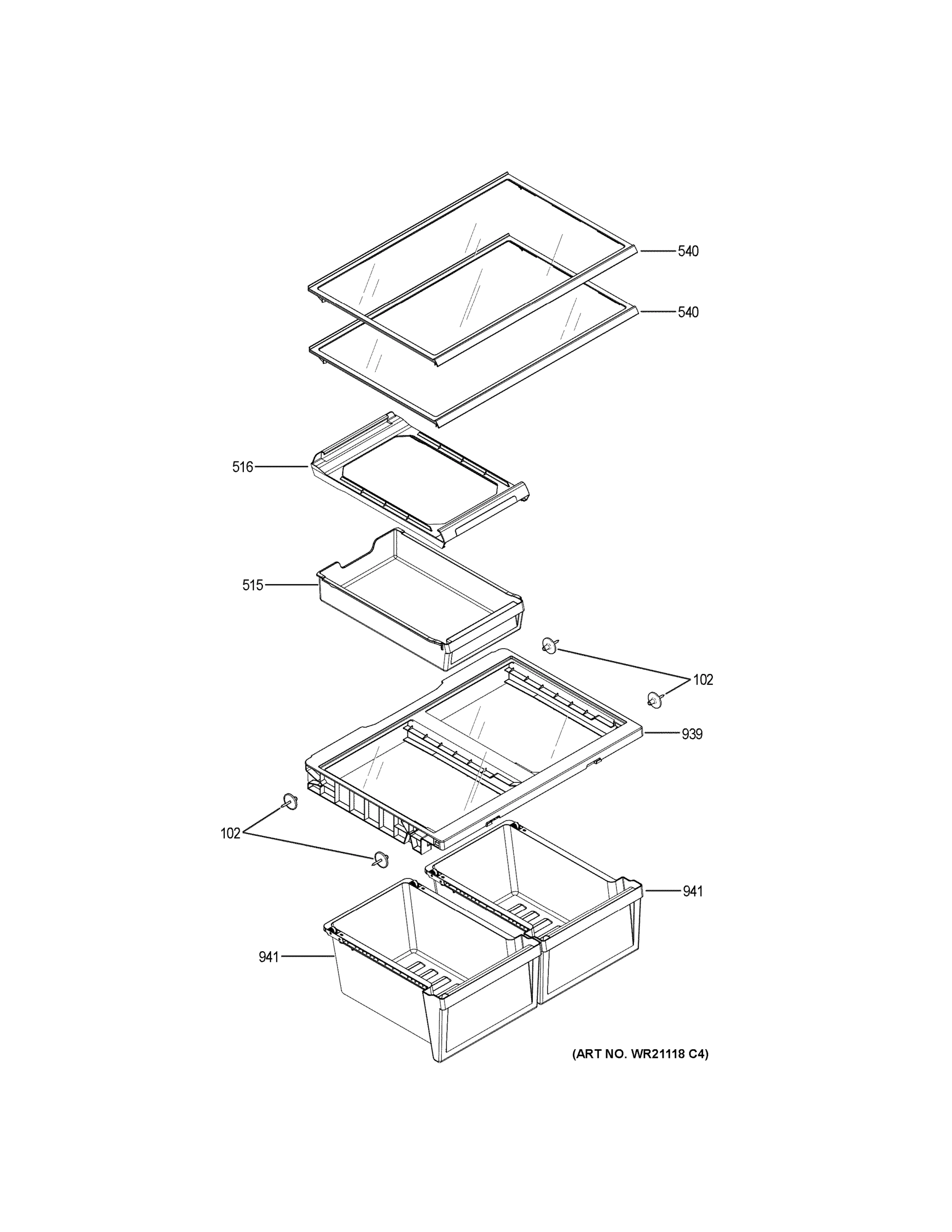 540
540
516
515
102
939
102
941
941
(ART NO. WR21118 C4)