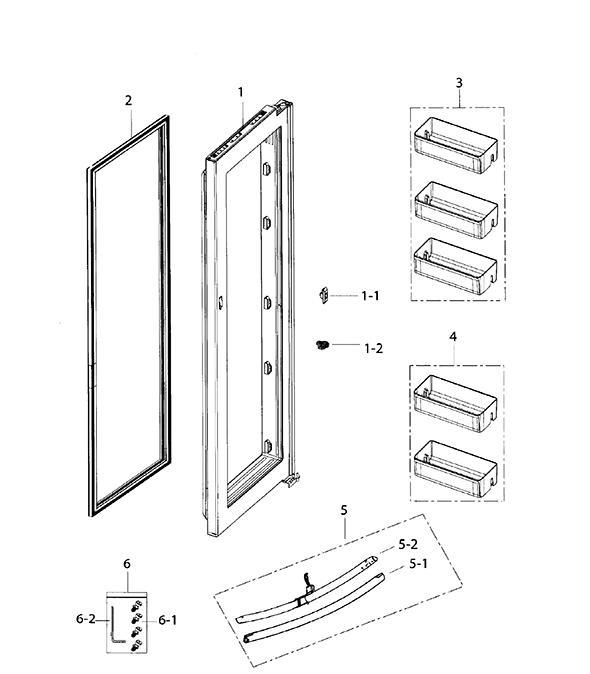 2
1
3
1-1
1-2
4
5
5-2
5-1
6
6-2
6-1