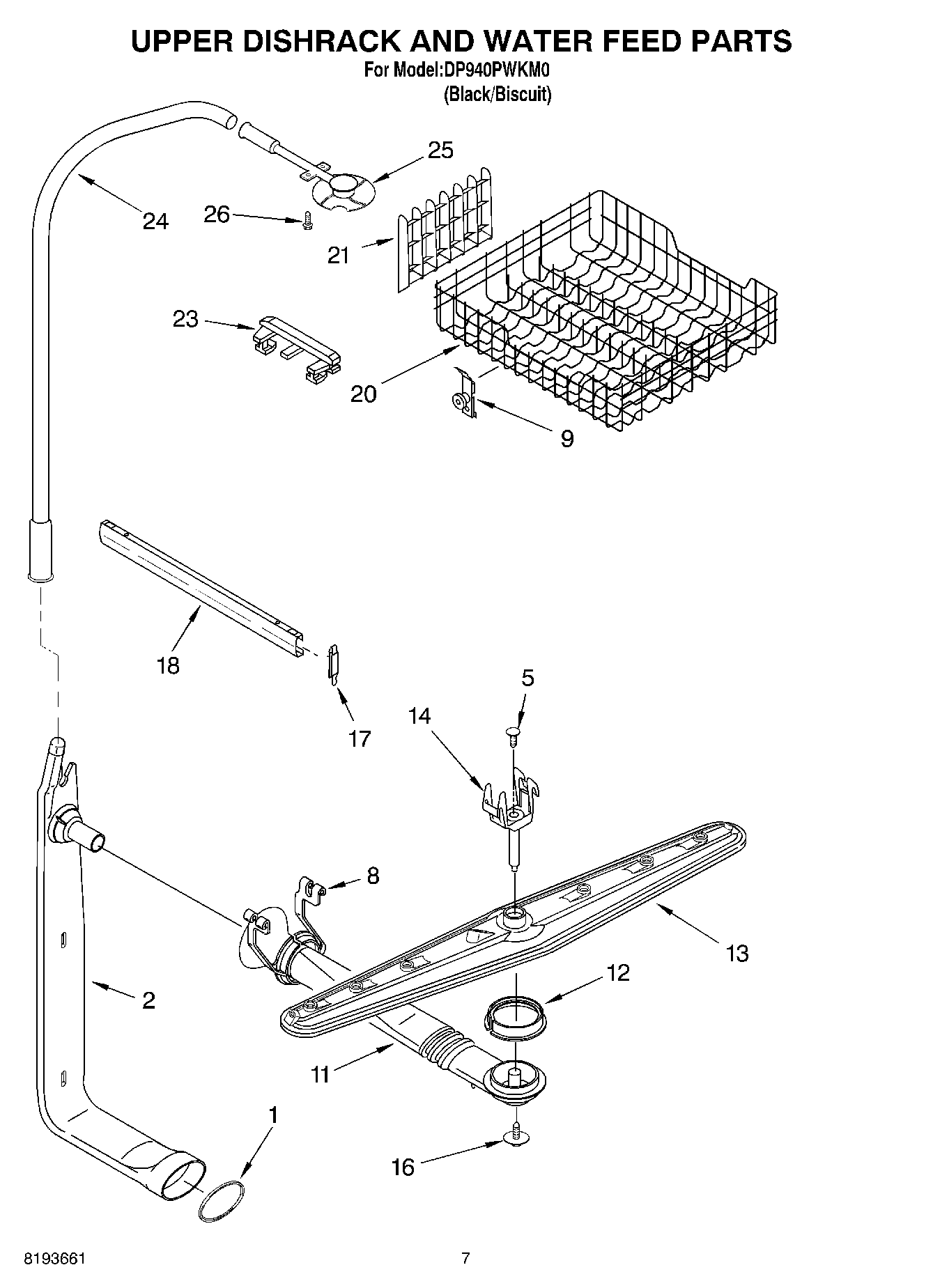 UPPER DISHRACK AND WATER FEED PARTS
For Model:DP940PWKM0
(Black/Biscuit)

25
24
26
21
23
20
9
18
17
5
14
8
13
12
2
11
1
16

8193661
7