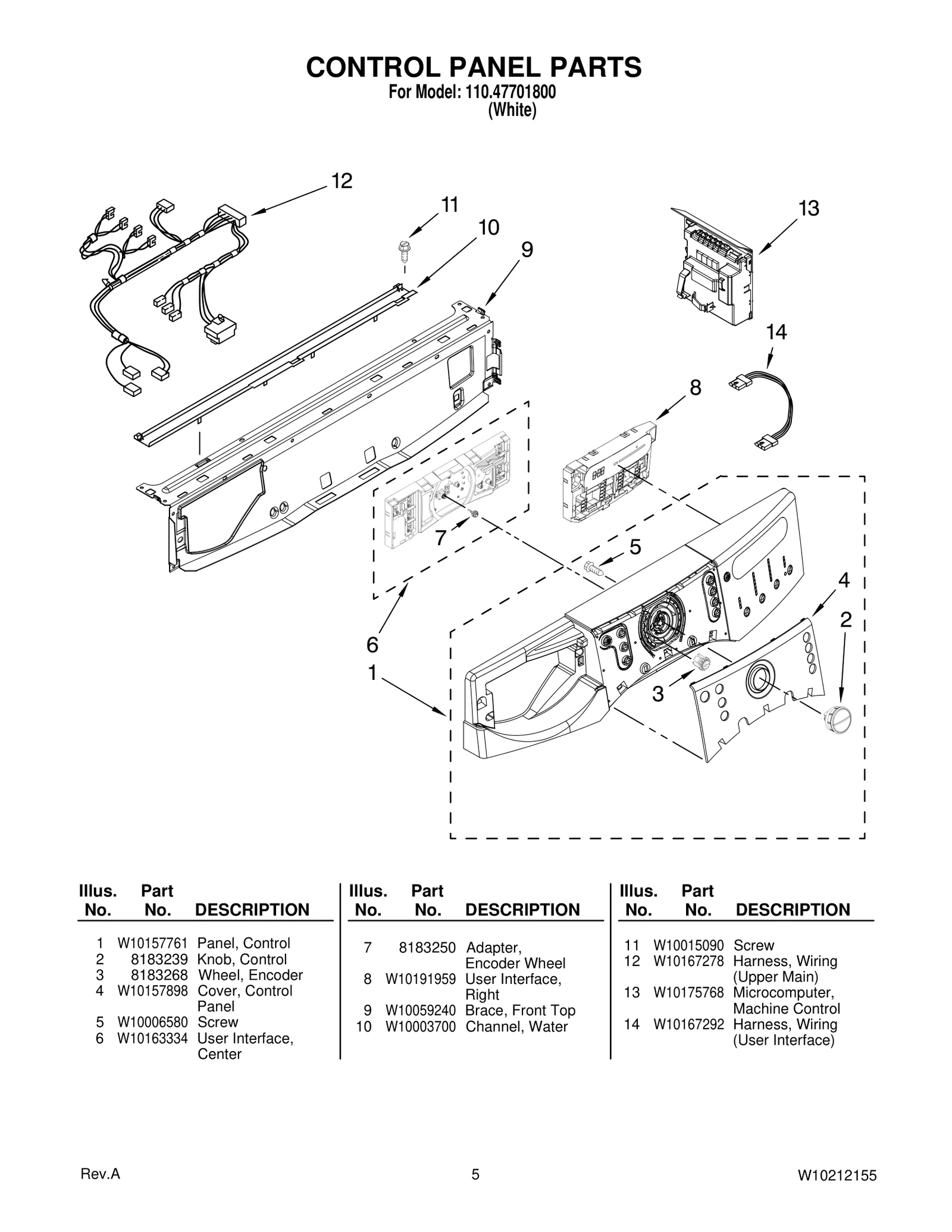 CONTROL PANEL PARTS
For Model: 110.47701800
(White)

12
11
10
9
13
14
8
7
5
4
2
6
1
3

| Illus. No. | Part No. | DESCRIPTION |
|---|---|---|
| 1 | W10157761 | Panel, Control |
| 2 | 8183239 | Knob, Control |
| 3 | 8183268 | Wheel, Encoder |
| 4 | W10157898 | Cover, Control Panel |
| 5 | W10006580 | Screw |
| 6 | W10163334 | User Interface, Center |

| Illus. No. | Part No. | DESCRIPTION |
|---|---|---|
| 7 | 8183250 | Adapter, Encoder Wheel |
| 8 | W10191959 | User Interface, Right |
| 9 | W10059240 | Brace, Front Top |
| 10 | W10003700 | Channel, Water |

| Illus. No. | Part No. | DESCRIPTION |
|---|---|---|
| 11 | W10015090 | Screw |
| 12 | W10167278 | Harness, Wiring (Upper Main) |
| 13 | W10175768 | Microcomputer, Machine Control |
| 14 | W10167292 | Harness, Wiring (User Interface) |

Rev.A
5
W10212155