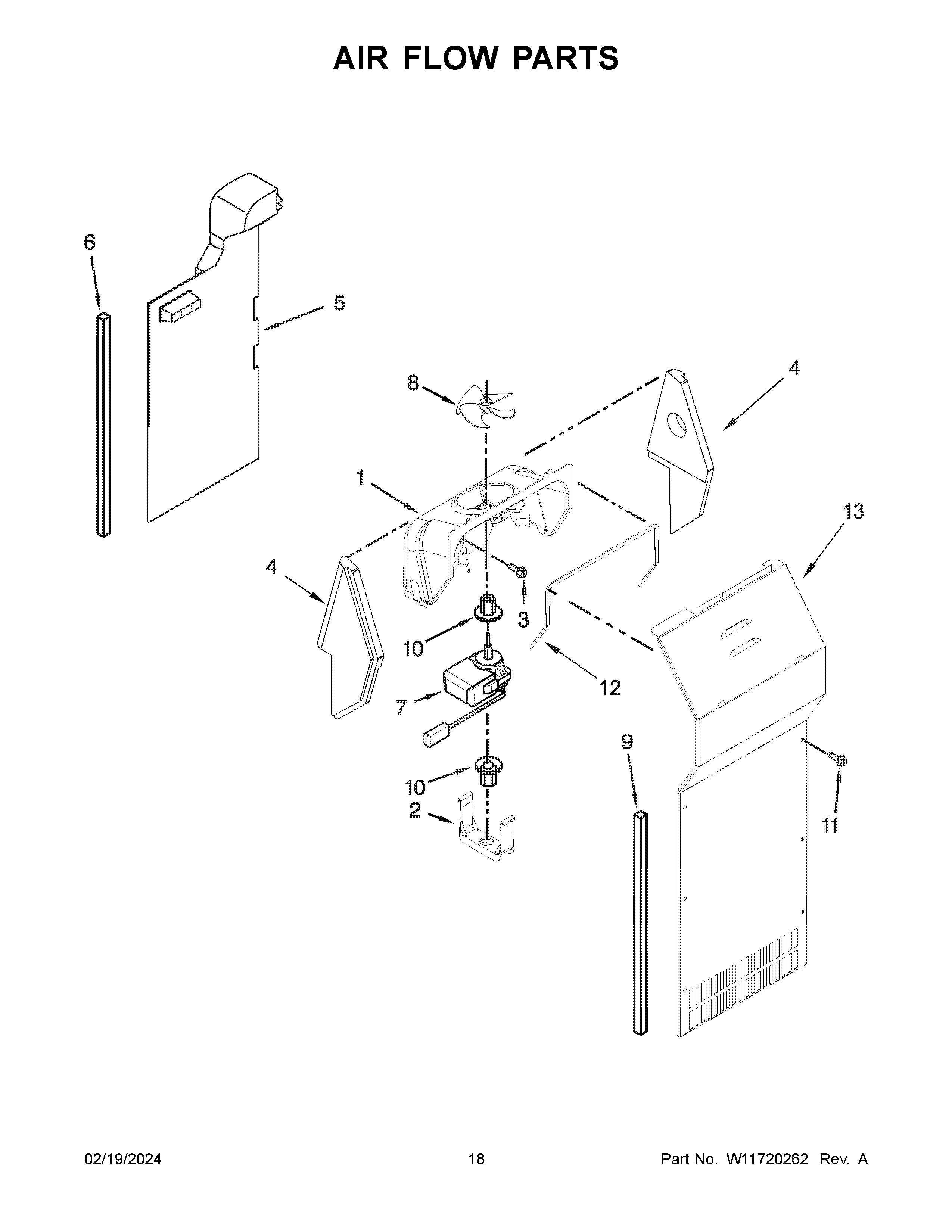 AIR FLOW PARTS

6

5

8

4

1

13

4

3

10

12

7

9

10

2

11

02/19/2024

18

Part No. W11720262 Rev. A