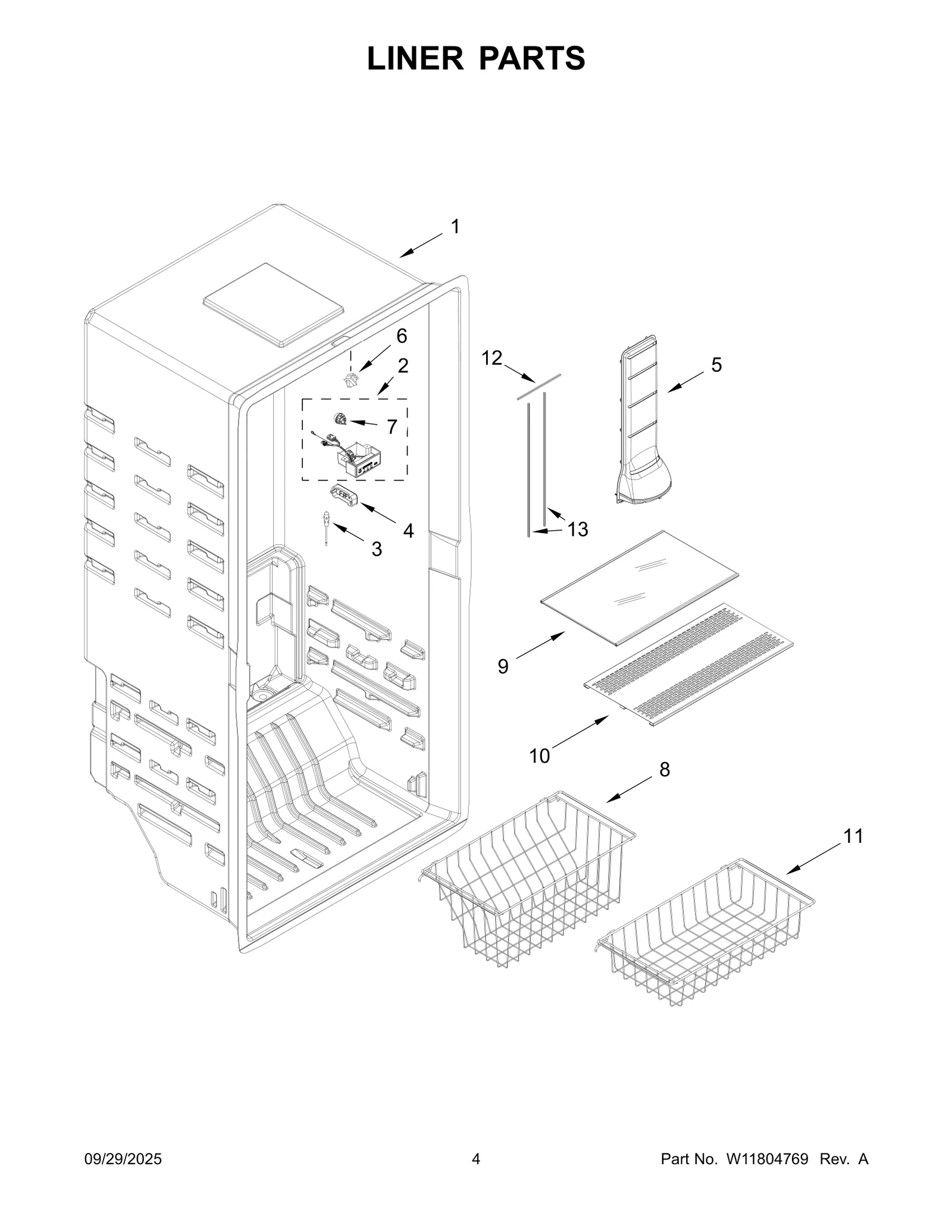 LINER PARTS

1

6

2

12

5

7

4

3

13

9

10

8

11

09/29/2025

4

Part No. W11804769 Rev. A