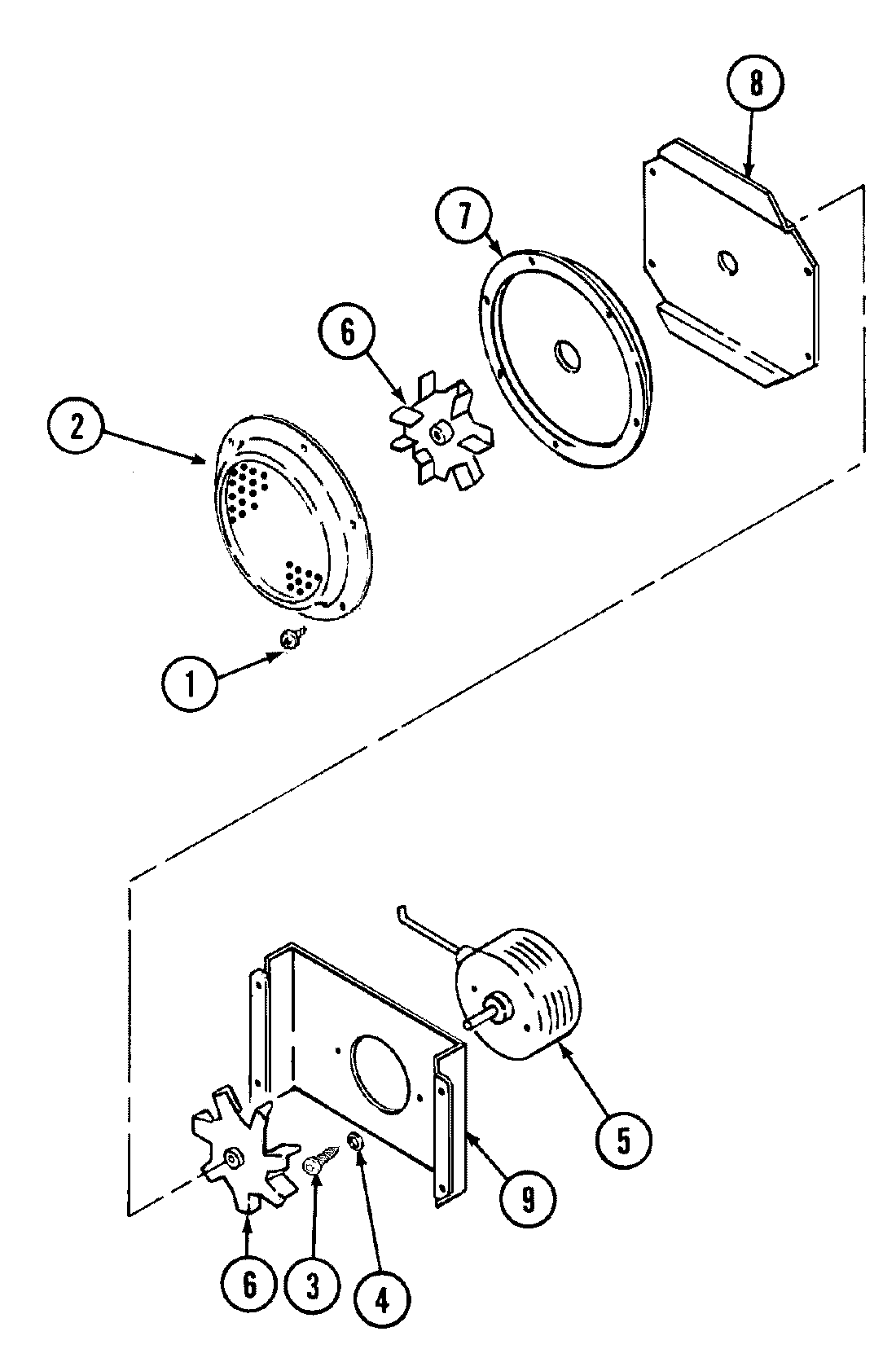 8
7
6
2
1
5
9
6
3
4