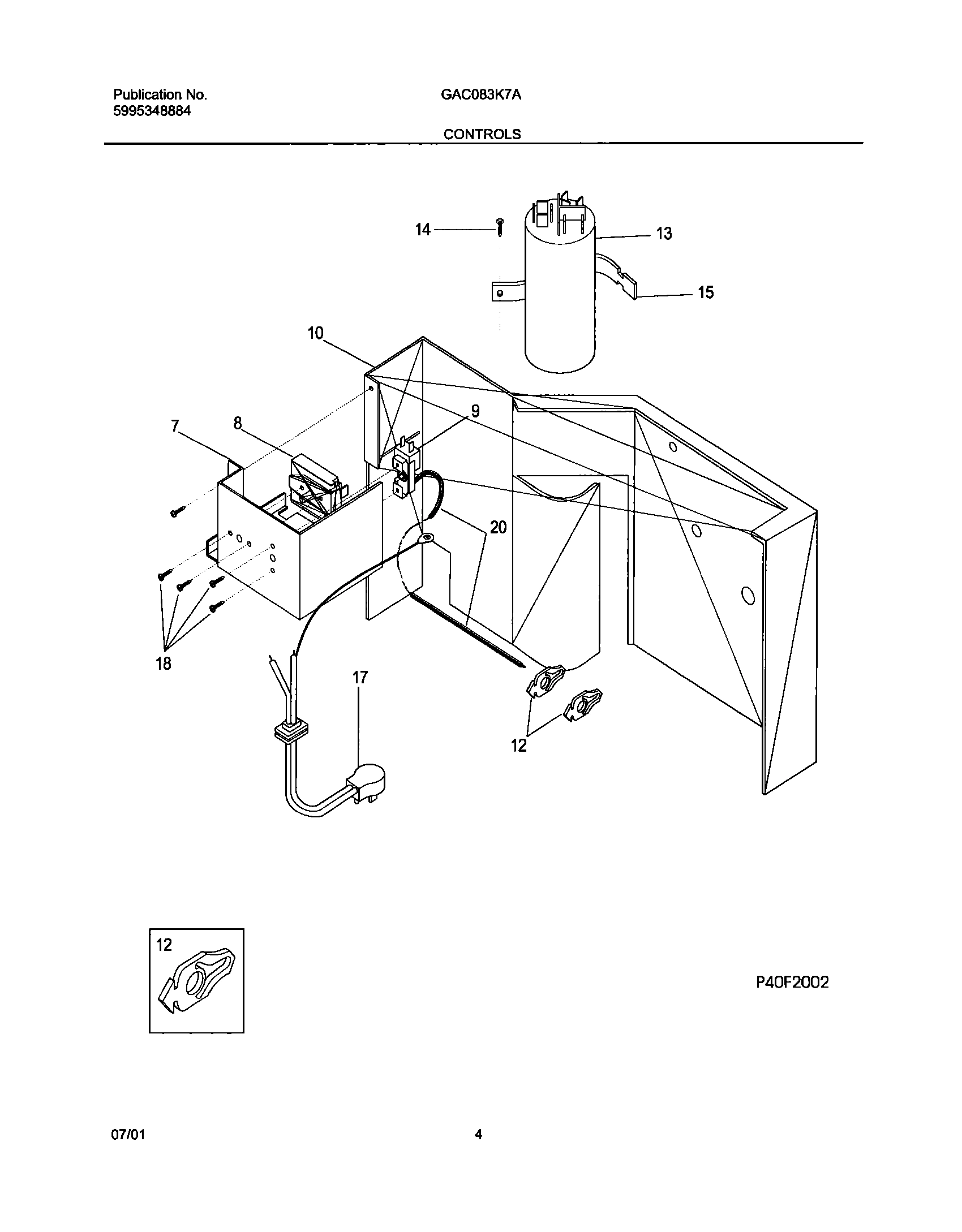 Publication No.
5995348884

GAC083K7A

CONTROLS

14
13
15
10
7
8
9
20
18
17
12

12

P40F2002

07/01

4