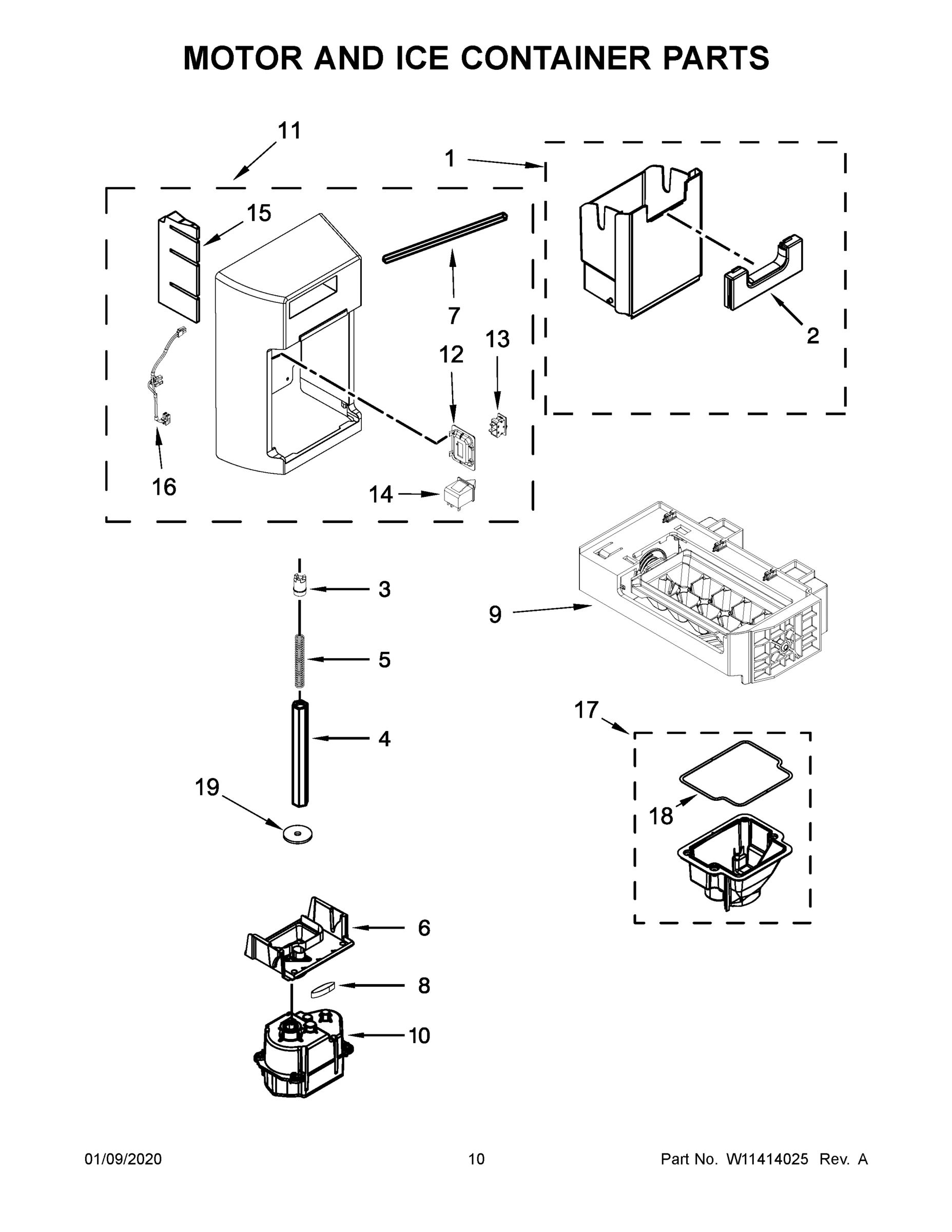 MOTOR AND ICE CONTAINER PARTS

11
1
15
7
2
13
12
16
14
3
9
5
4
17
19
18
6
8
10

01/09/2020
10
Part No. W11414025 Rev. A