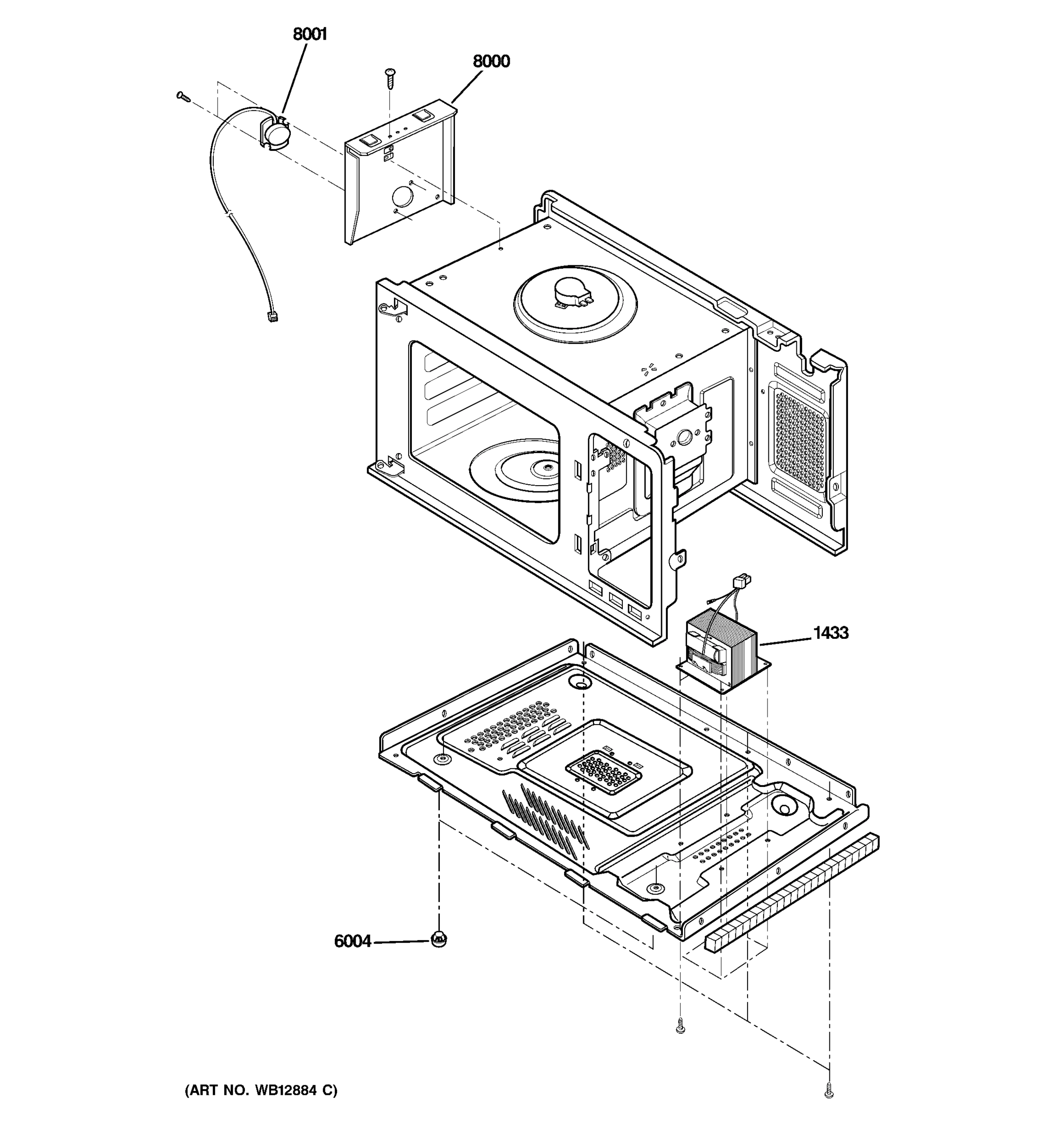 8001

8000

1433

6004

(ART NO. WB12884 C)