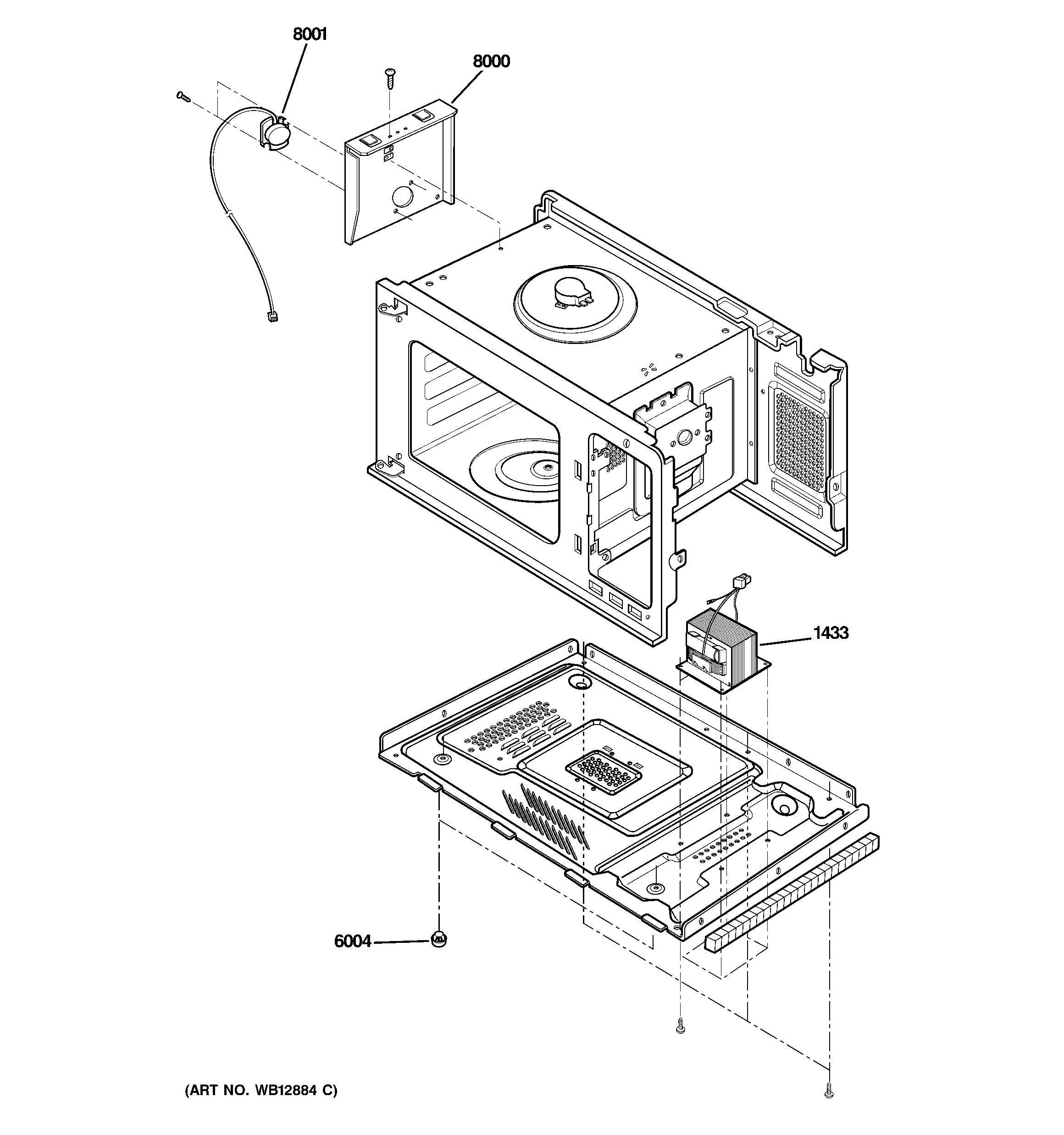 8001

8000

1433

6004

(ART NO. WB12884 C)