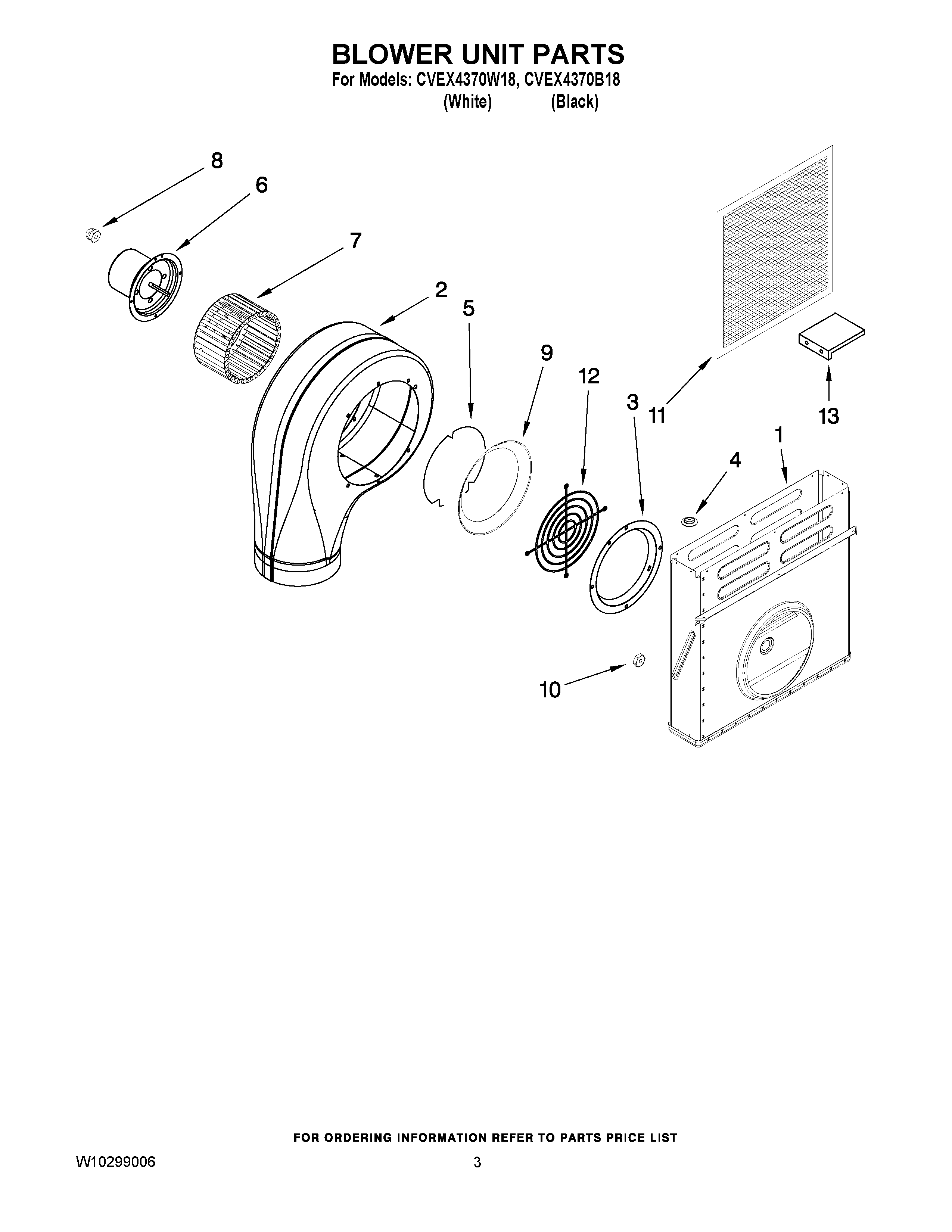 BLOWER UNIT PARTS

For Models: CVEX4370W18, CVEX4370B18
(White) (Black)

8

6

7

2

5

9

12

3

11

13

1

4

10

FOR ORDERING INFORMATION REFER TO PARTS PRICE LIST

W10299006

3