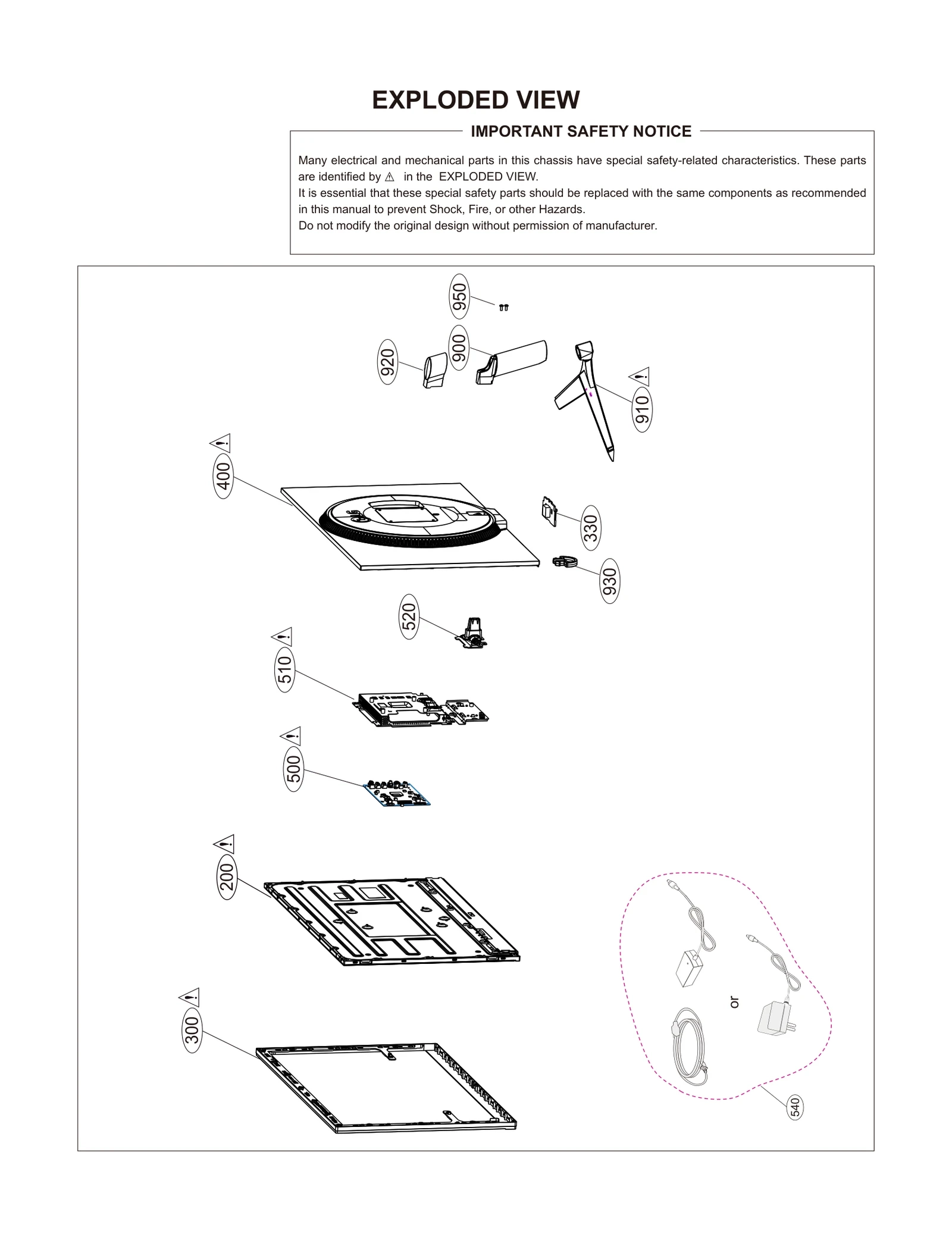 EXPLODED VIEW

IMPORTANT SAFETY NOTICE

Many electrical and mechanical parts in this chassis have special safety-related characteristics. These parts are identified by ⚠ in the EXPLODED VIEW.
It is essential that these special safety parts should be replaced with the same components as recommended in this manual to prevent Shock, Fire, or other Hazards.
Do not modify the original design without permission of manufacturer.

950
920
900
910
400
330
930
520
510
500
200
300
or
540