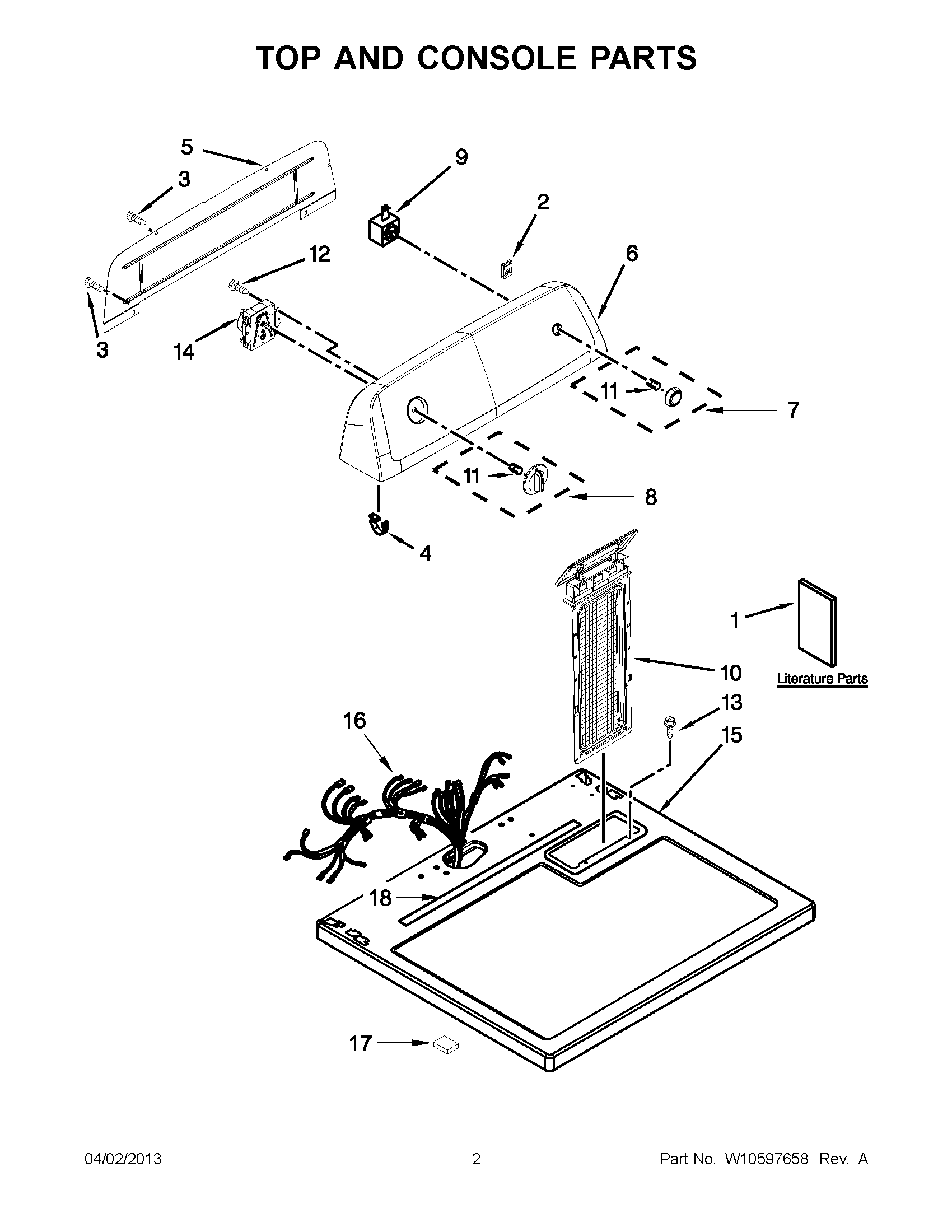 TOP AND CONSOLE PARTS

5
3
9
2
12
6
3
14
11
7
11
8
4
1
10
Literature Parts
13
16
15
18
17

04/02/2013
2
Part No. W10597658 Rev. A