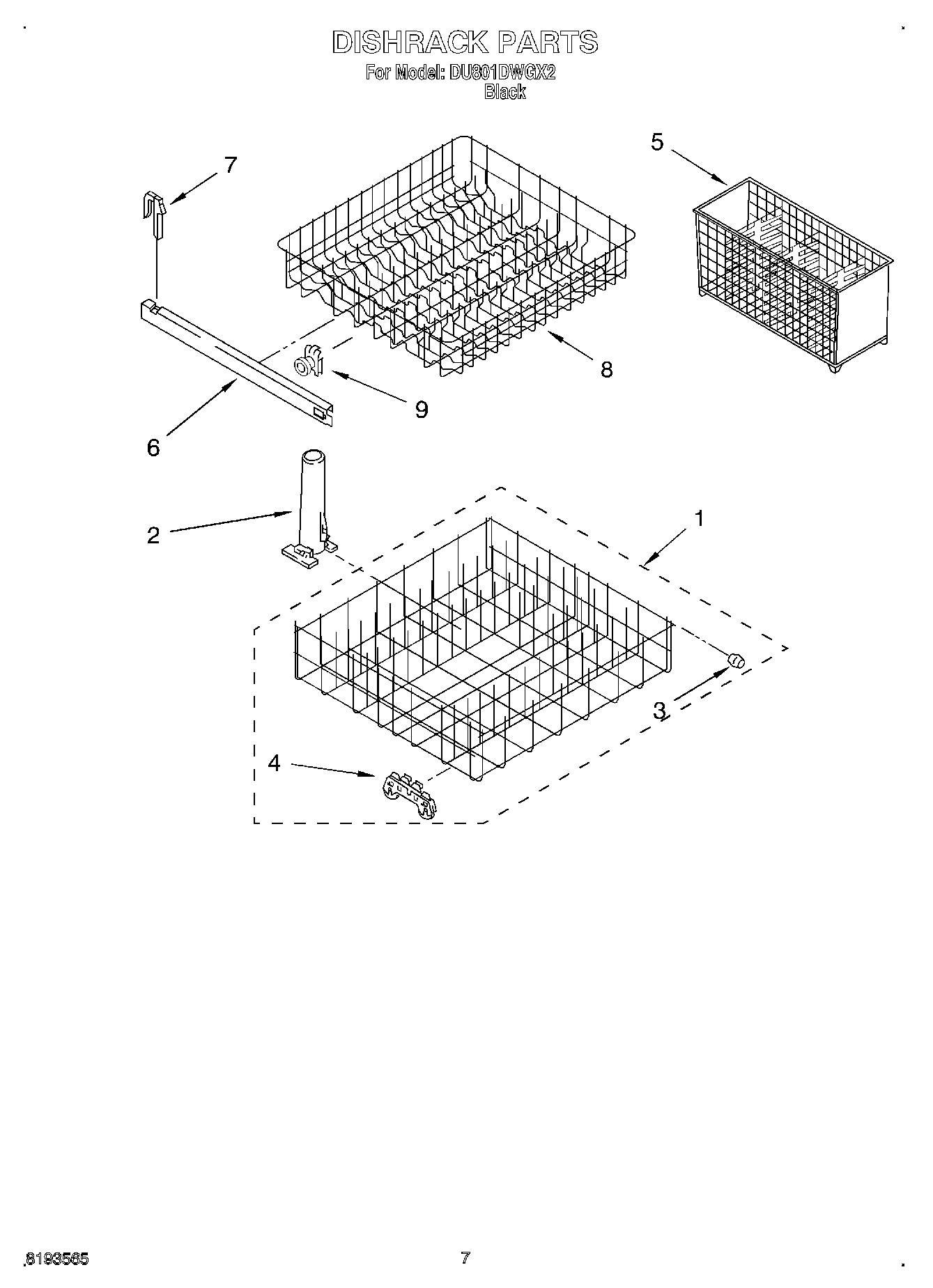 DISHRACK PARTS
For Model: DU801DWGX2
Black

7

5

8

9

6

2

1

3

4

8193565

7