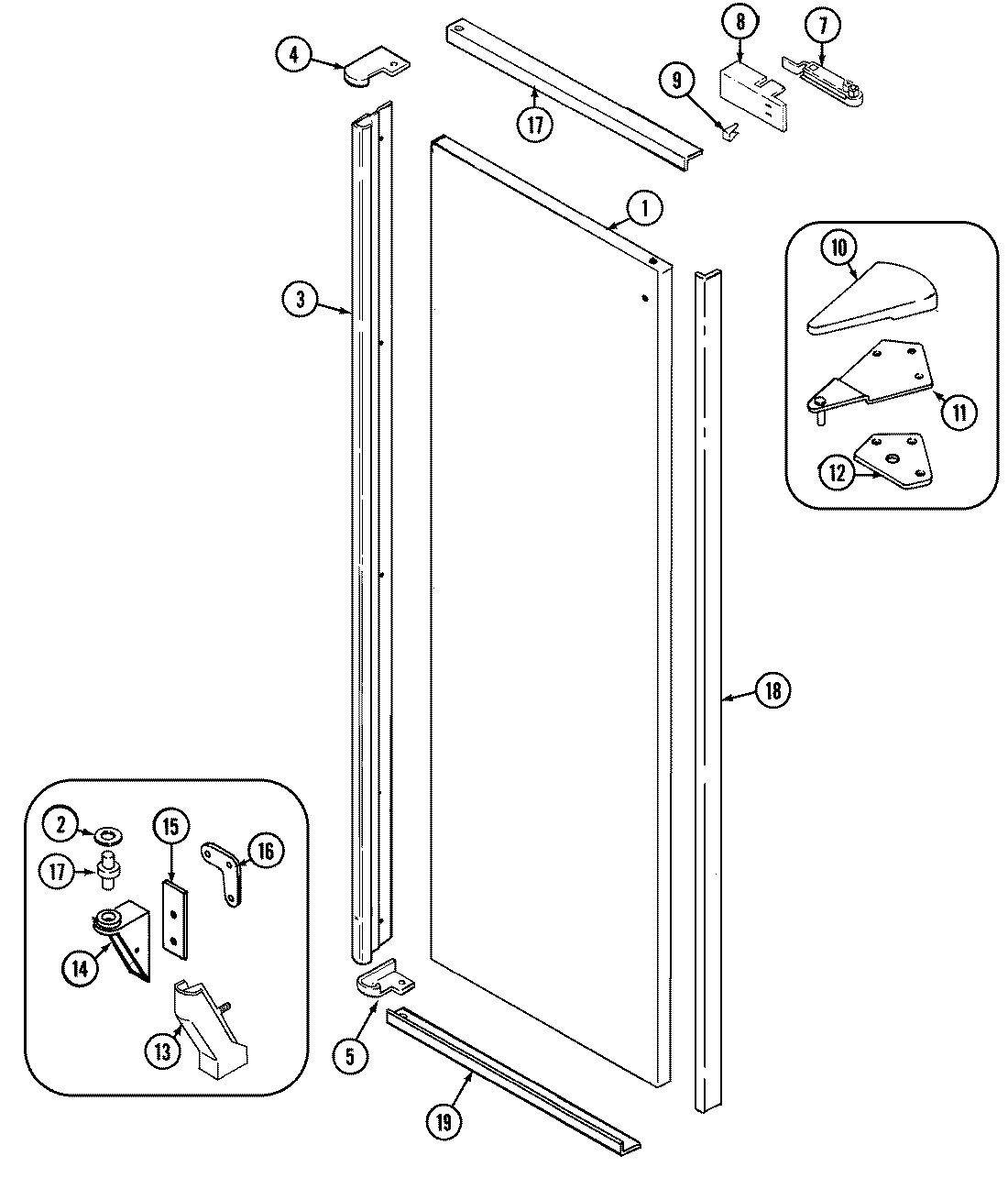 4
17
8
7
9
1
3
10
11
12
18
2
15
16
17
14
13
5
19