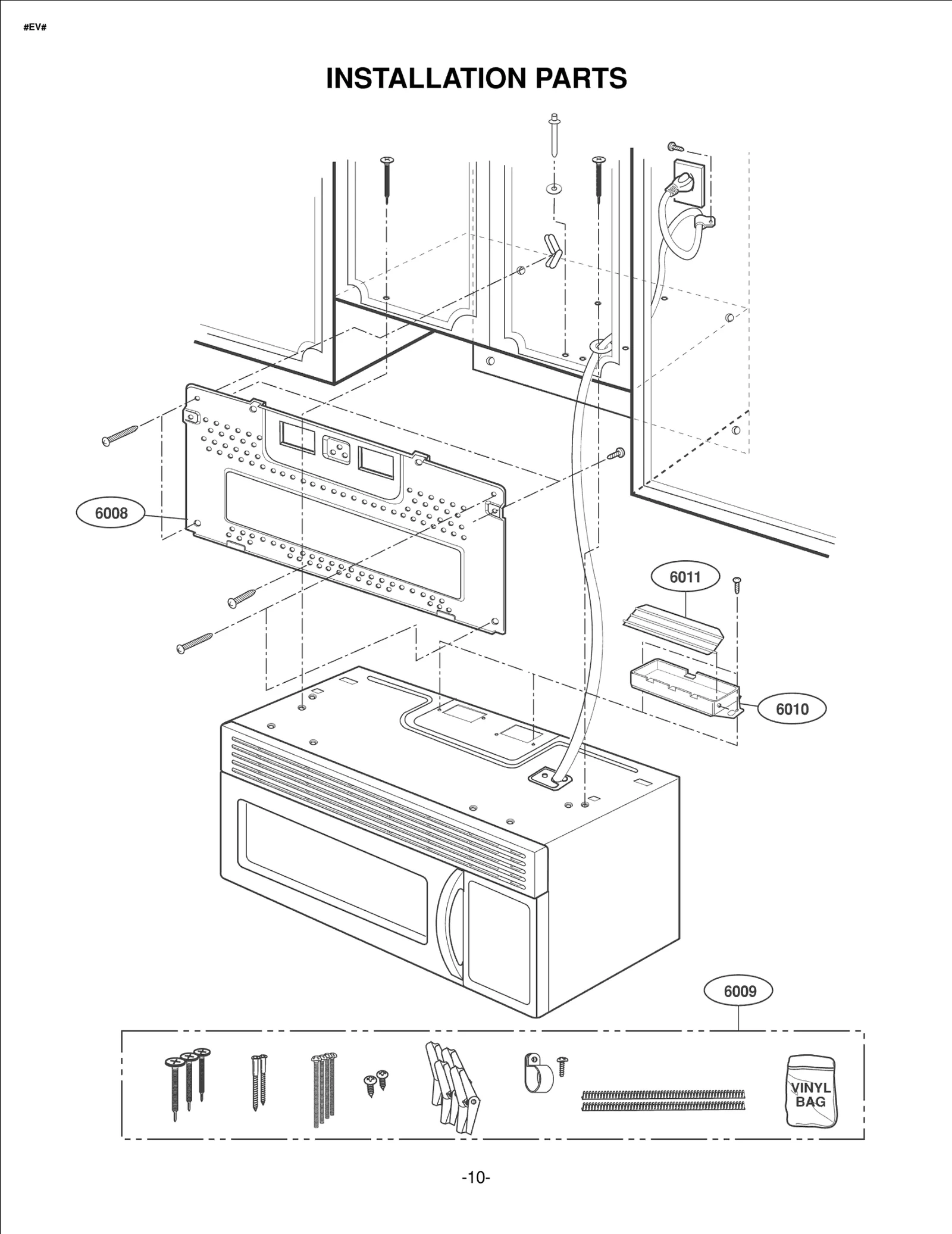 #EV#

INSTALLATION PARTS

6008

6011

6010

6009

VINYL BAG

-10-