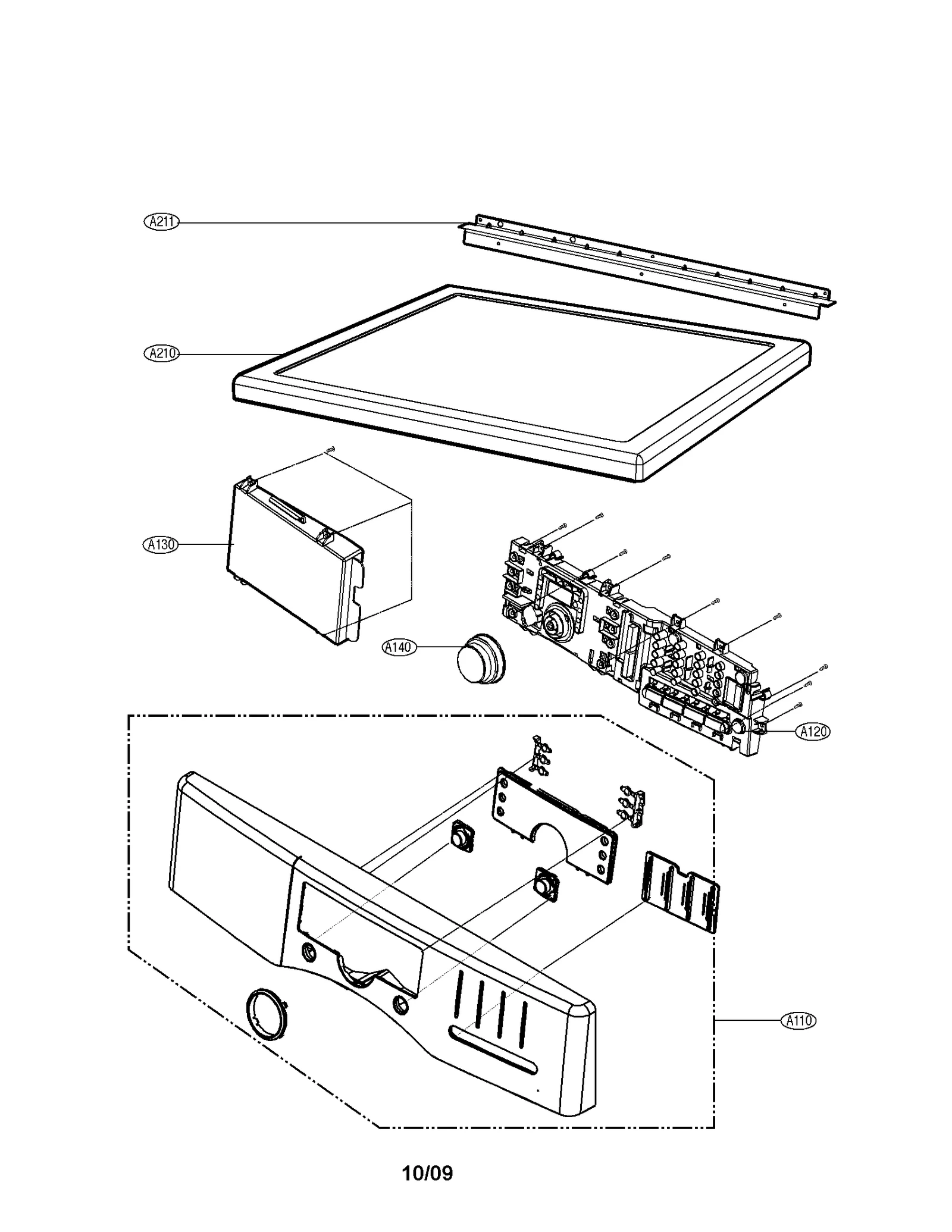 A211

A210

A130

A140

A120

A110

10/09