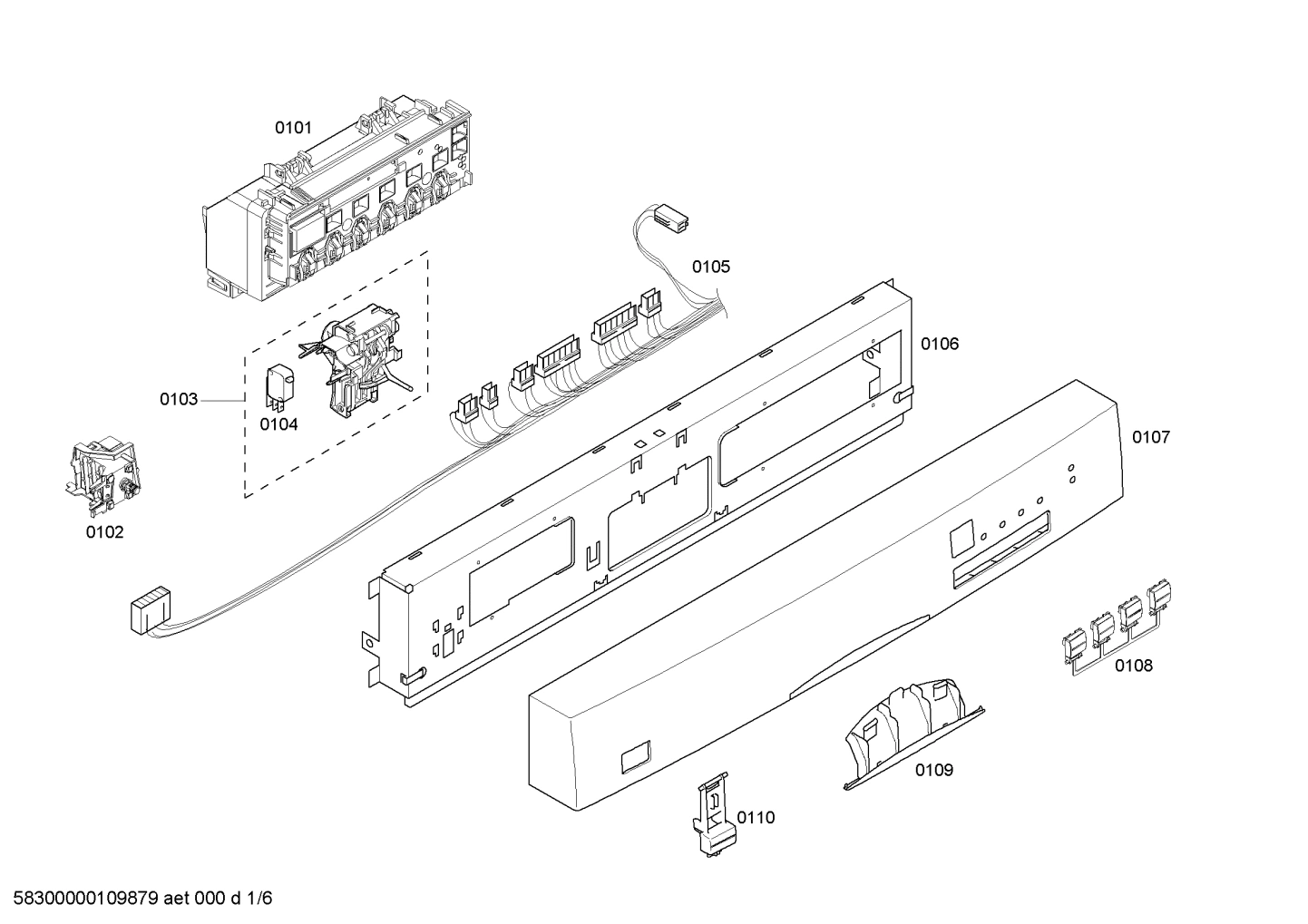 0101

0105

0106

0103

0104

0107

0102

0108

0109

0110

58300000109879 aet 000 d 1/6