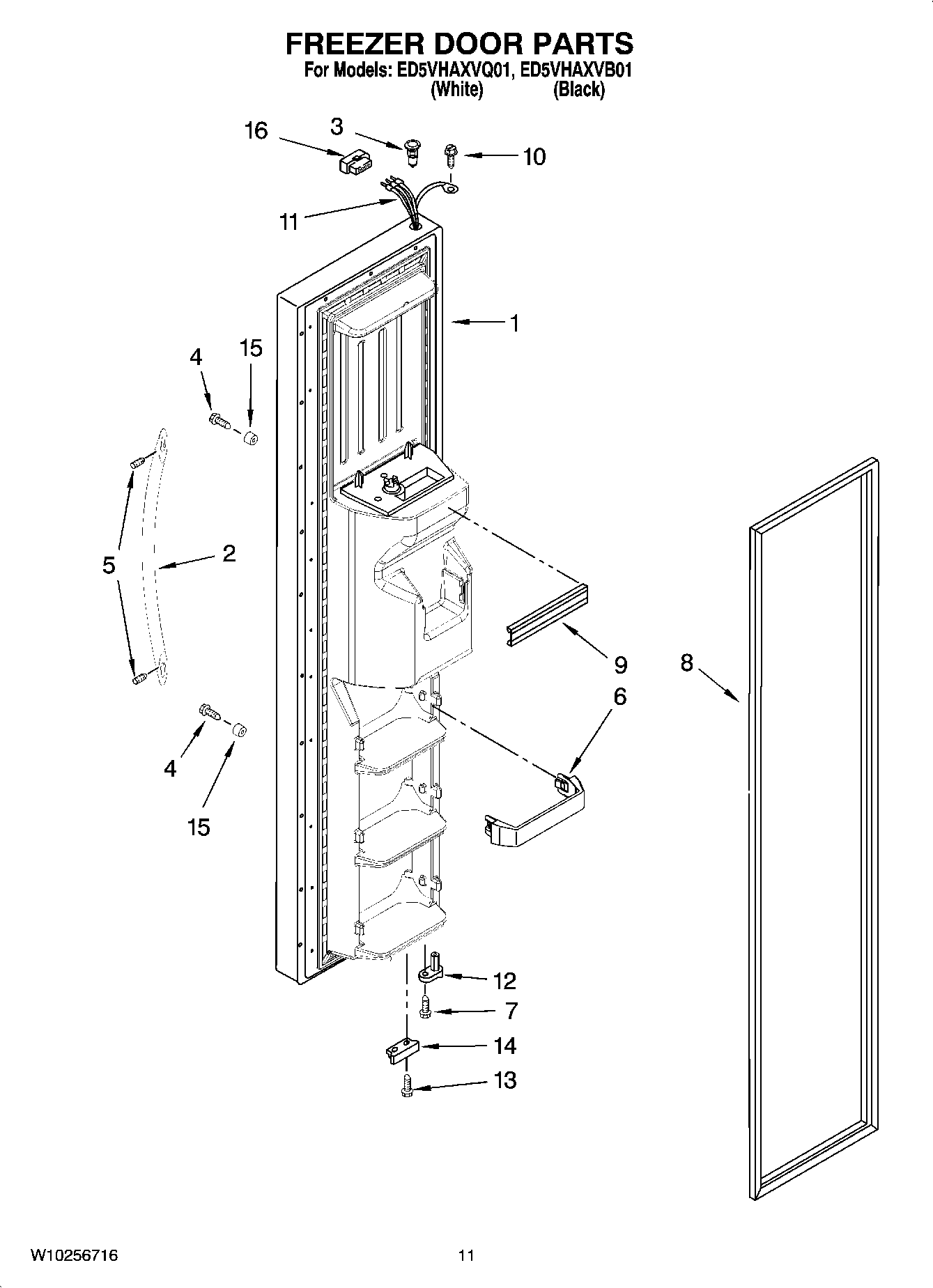 FREEZER DOOR PARTS
For Models: ED5VHAXVQ01, ED5VHAXVB01
(White) (Black)

16
3
10
11
1
4
15
5
2
9
8
6
4
15
12
7
14
13

W10256716
11