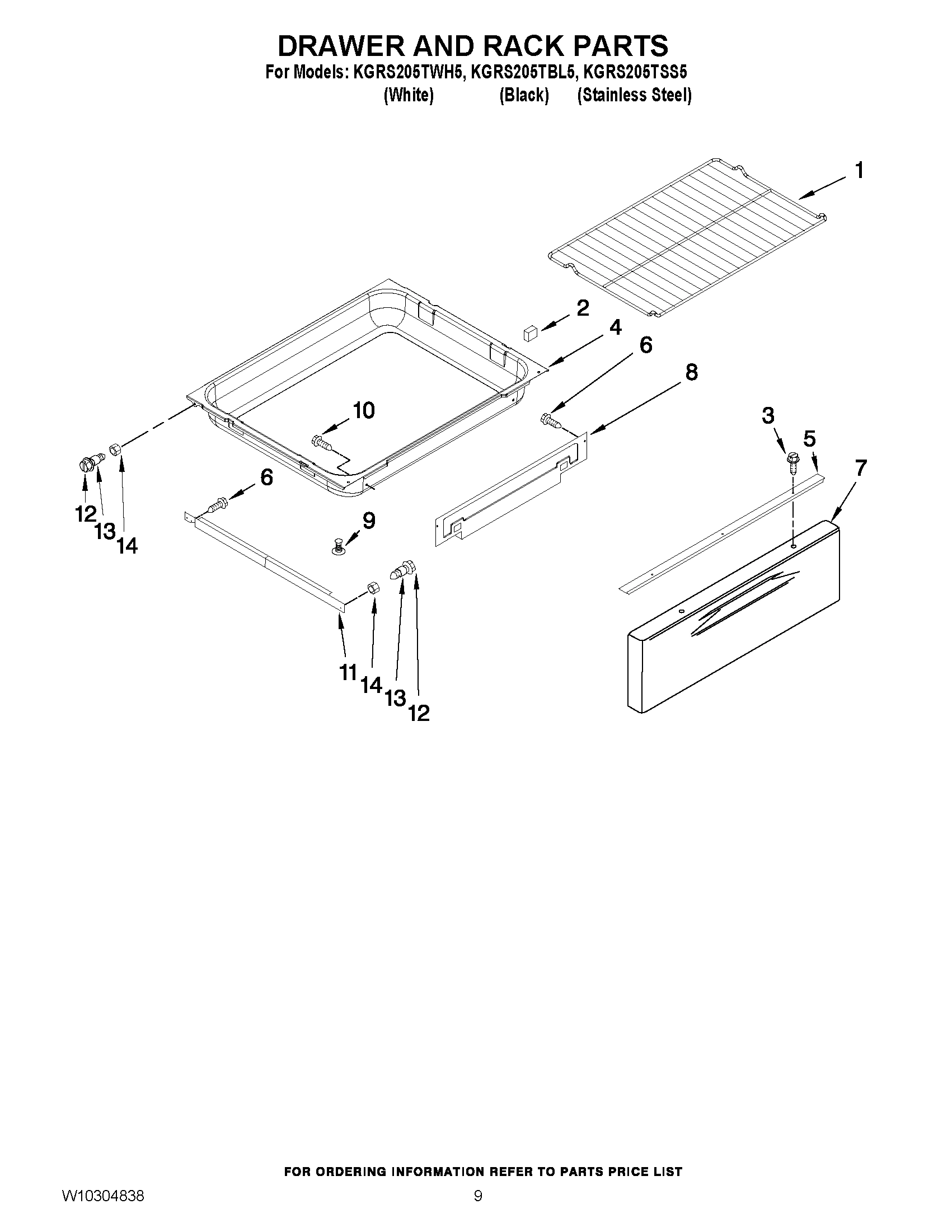 DRAWER AND RACK PARTS

For Models: KGRS205TWH5, KGRS205TBL5, KGRS205TSS5
(White) (Black) (Stainless Steel)

1
2
4
6
8
10
3
5
7
12
13
14
6
9
11
14
13
12

FOR ORDERING INFORMATION REFER TO PARTS PRICE LIST

W10304838

9