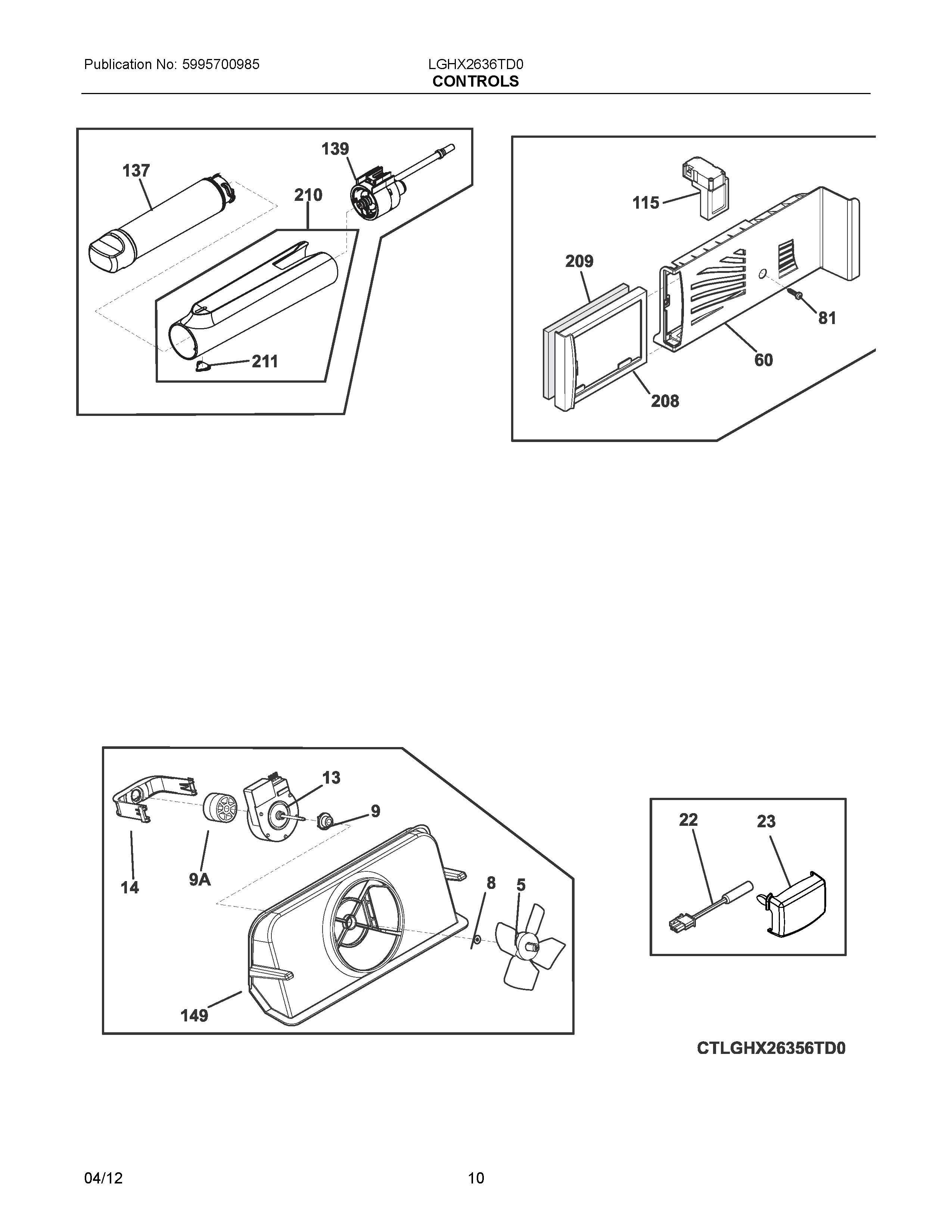 Publication No: 5995700985

LGHX2636TD0
CONTROLS

137
139
210
211

115
209
81
60
208

13
9
14
9A
8
5
149

22
23

CTLGHX26356TD0

04/12

10