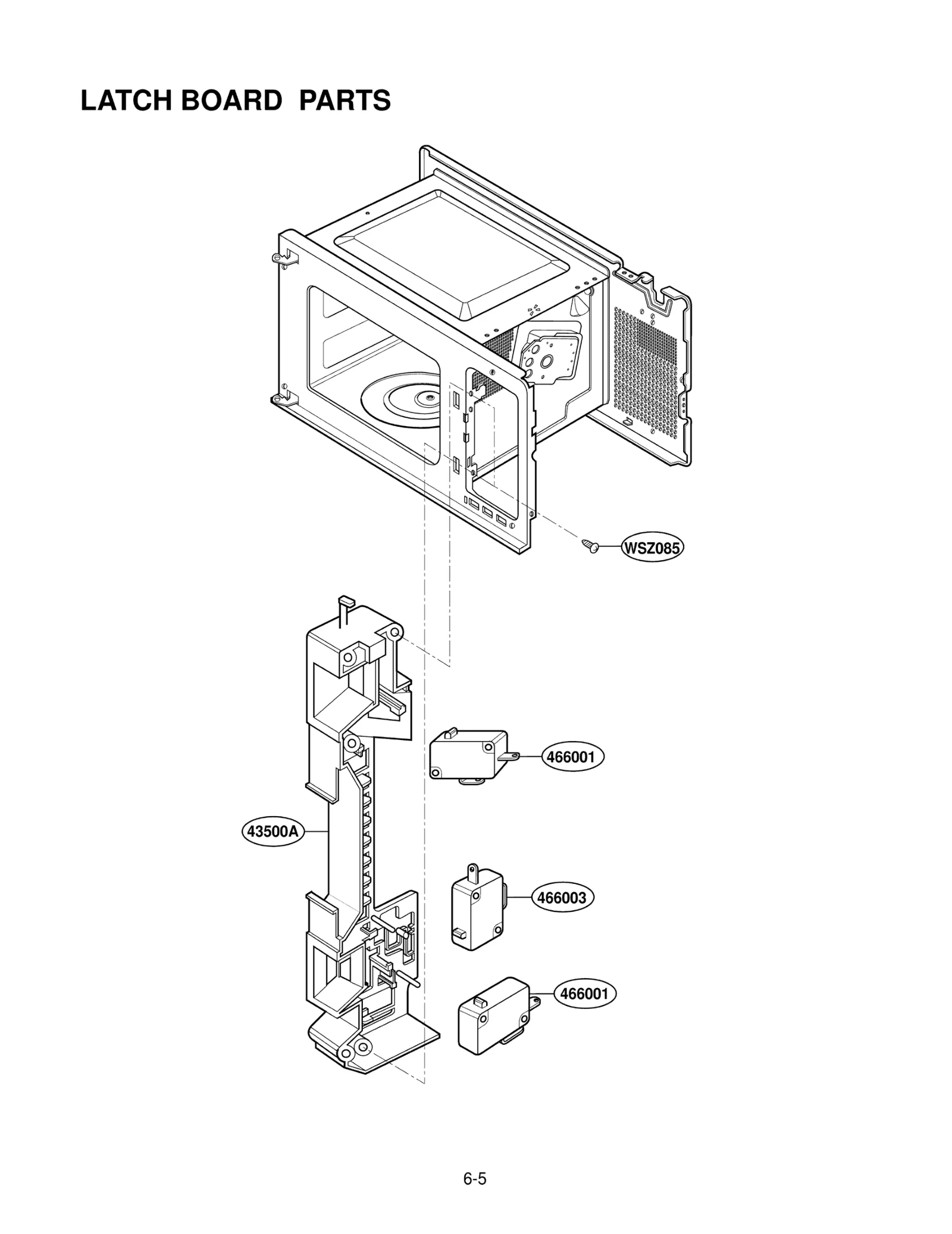 LATCH BOARD PARTS

WSZ085

466001

43500A

466003

466001

6-5