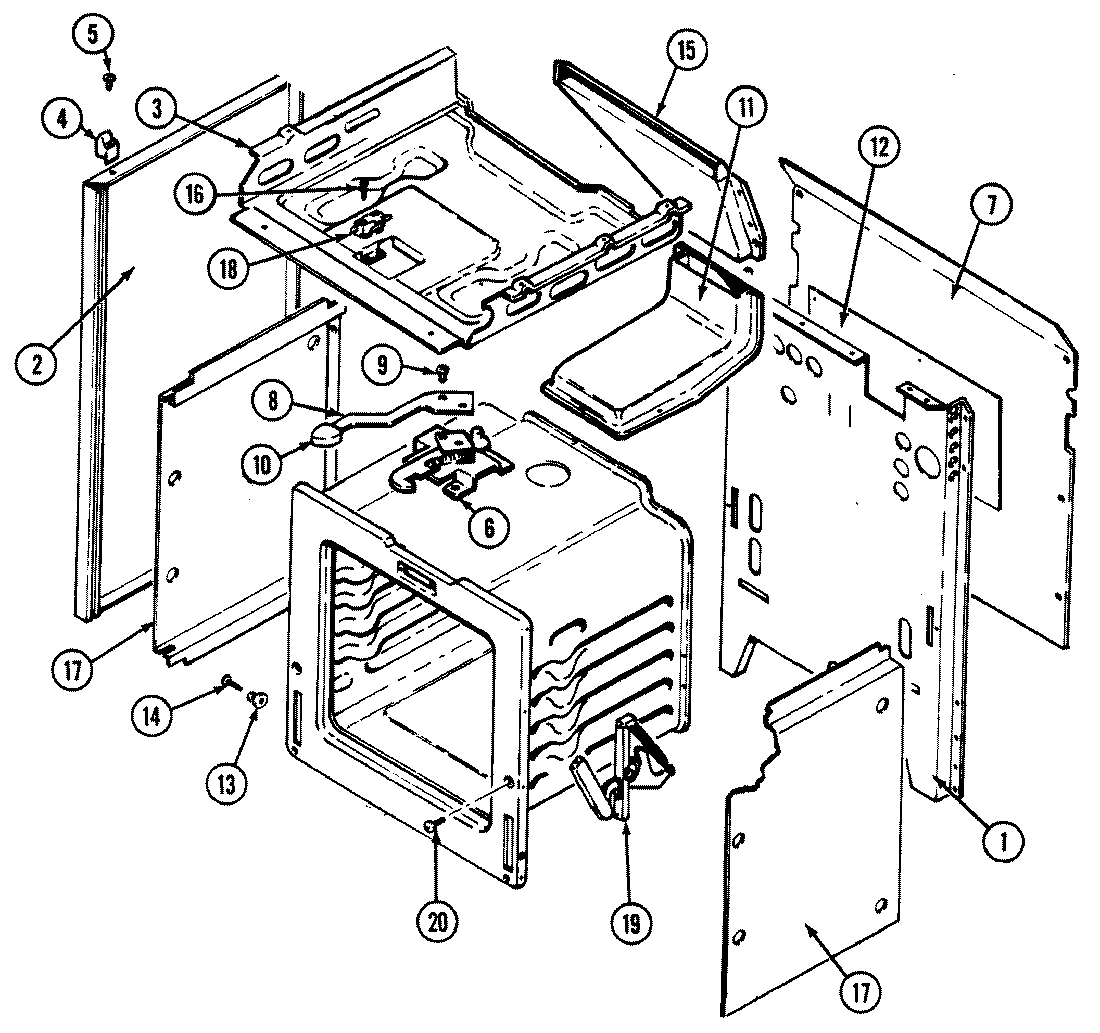 5
4
3
15
11
12
7
16
18
2
9
8
10
6
17
14
13
20
19
1
17