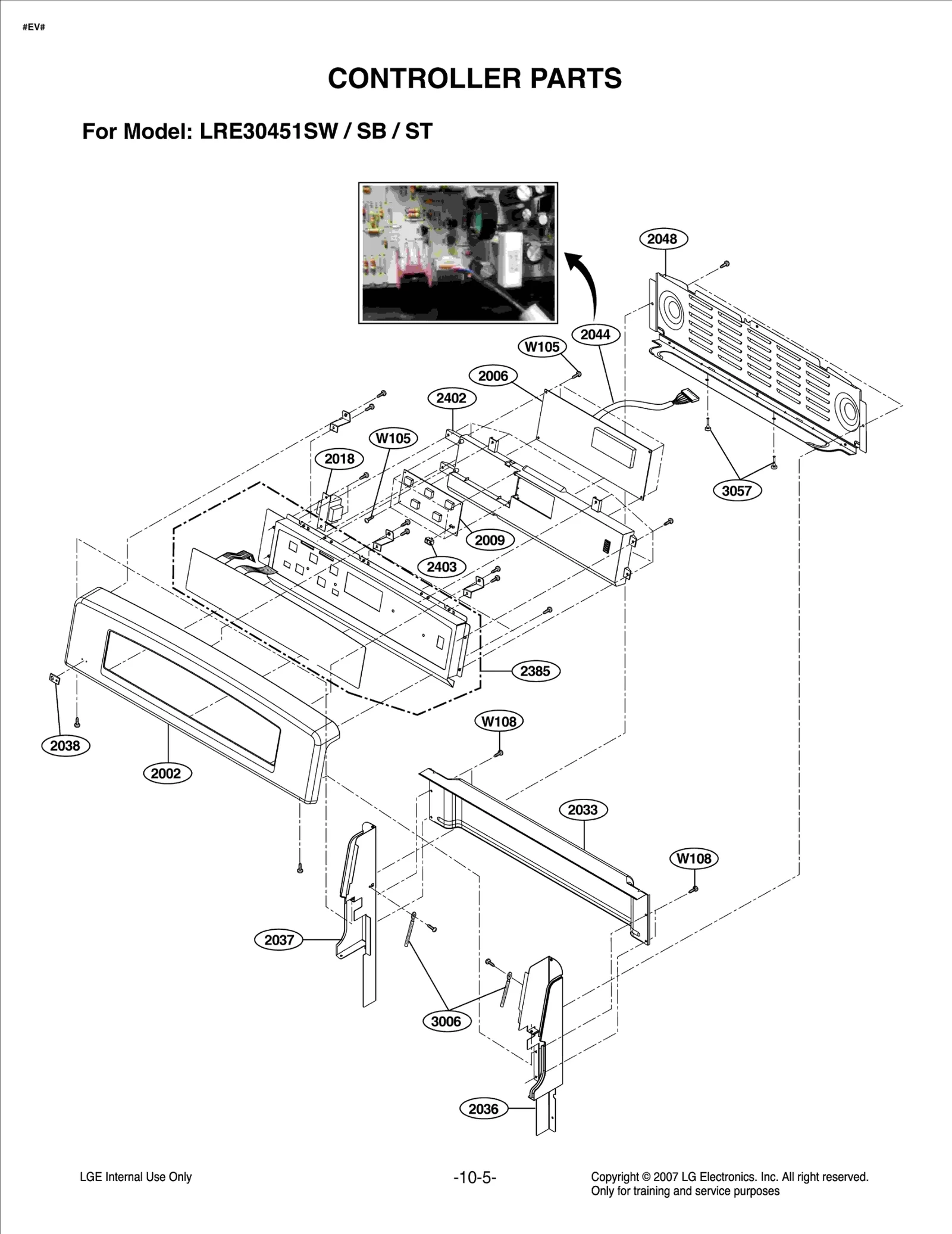 #EV#

CONTROLLER PARTS

For Model: LRE30451SW / SB / ST

2048
2044
W105
2006
2402
W105
2018
3057
2009
2403
2385
W108
2038
2002
2033
W108
2037
3006
2036

LGE Internal Use Only

-10-5-

Copyright © 2007 LG Electronics. Inc. All right reserved.
Only for training and service purposes