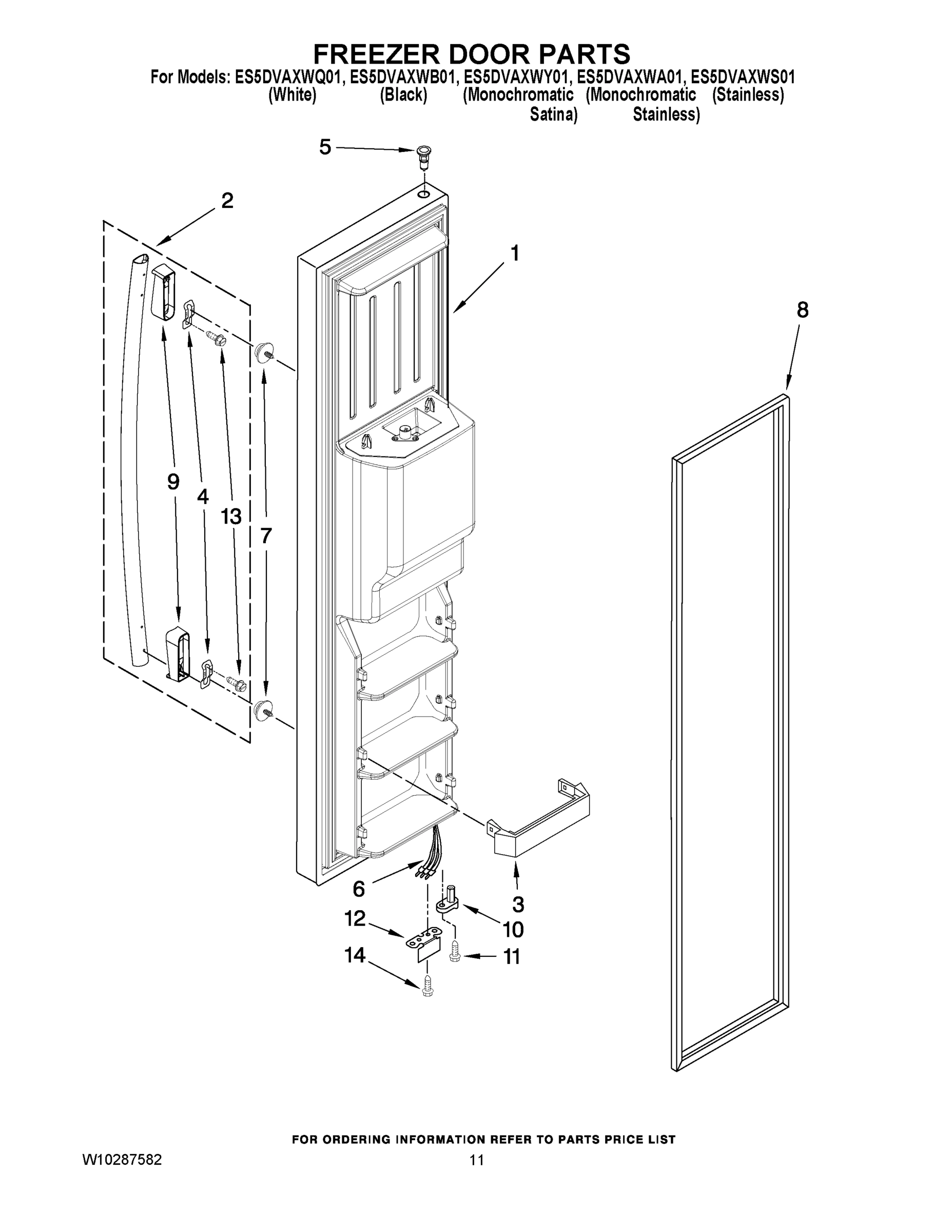 FREEZER DOOR PARTS

For Models: ES5DVAXWQ01, ES5DVAXWB01, ES5DVAXWY01, ES5DVAXWA01, ES5DVAXWS01
(White) (Black) (Monochromatic Satina) (Monochromatic Stainless) (Stainless)

5

2

1

8

9

4

13

7

6

3

12

10

14

11

FOR ORDERING INFORMATION REFER TO PARTS PRICE LIST

W10287582

11