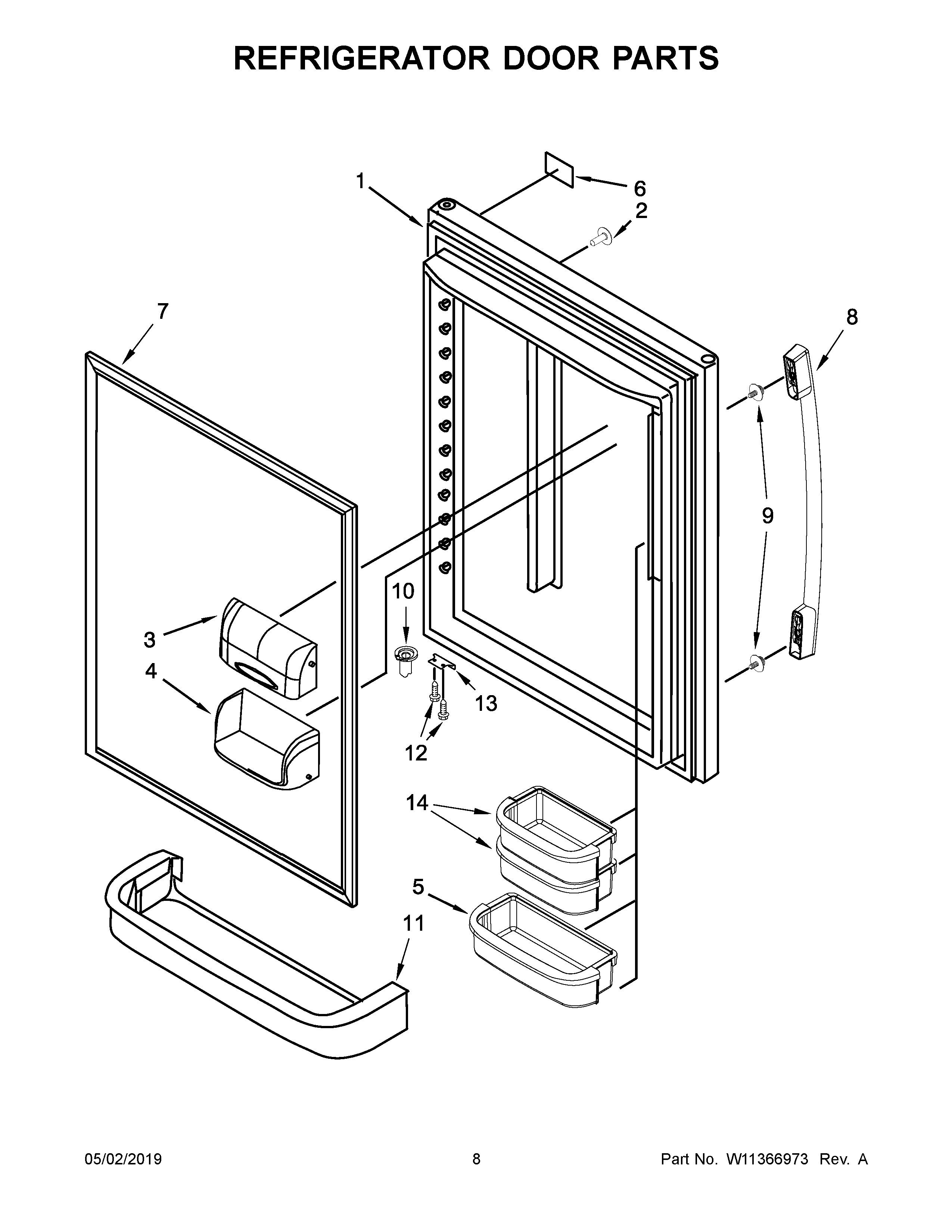 REFRIGERATOR DOOR PARTS

1
6
2
7
8
9
10
3
4
13
12
14
5
11

05/02/2019
8
Part No. W11366973 Rev. A