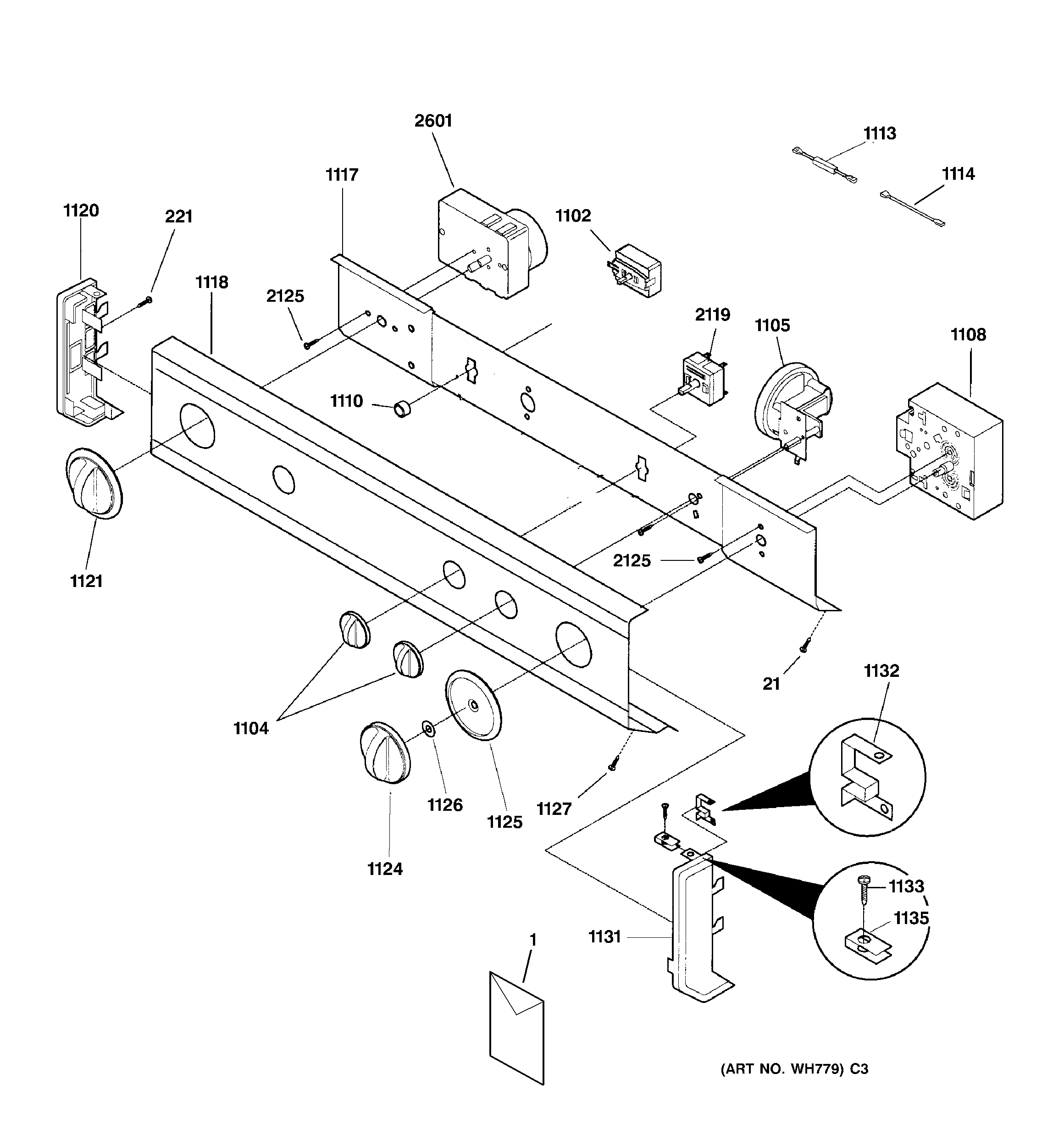 2601
1113
1114
1117
1120
221
1102
1118
2125
2119
1105
1108
1110
1121
2125
21
1132
1104
1126
1125
1127
1124
1133
1135
1131
1
(ART NO. WH779) C3