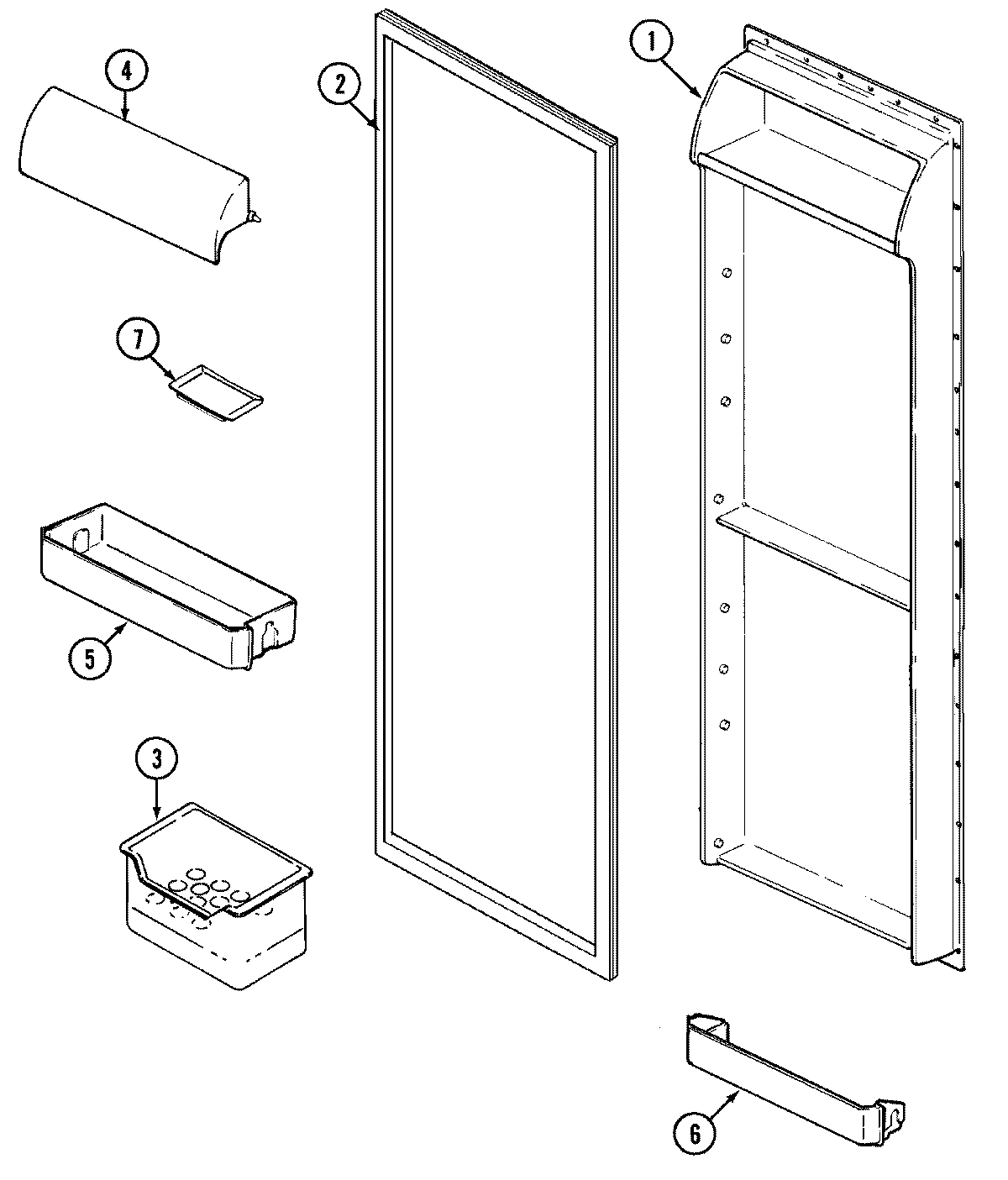 4
2
1
7
5
3
6