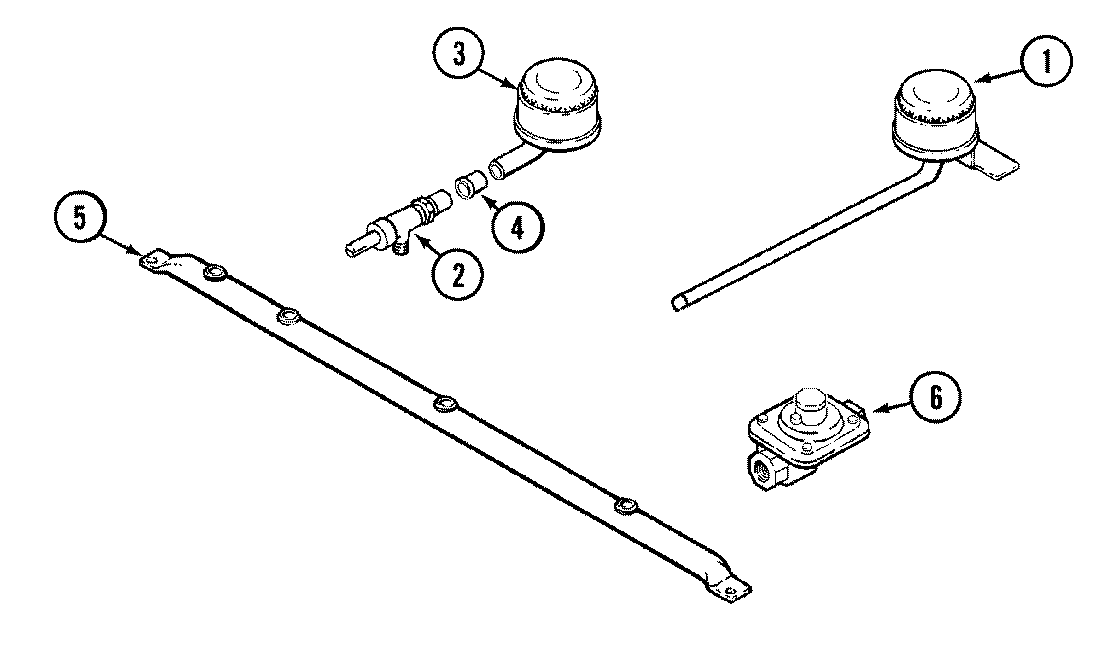 3
1
5
4
2
6