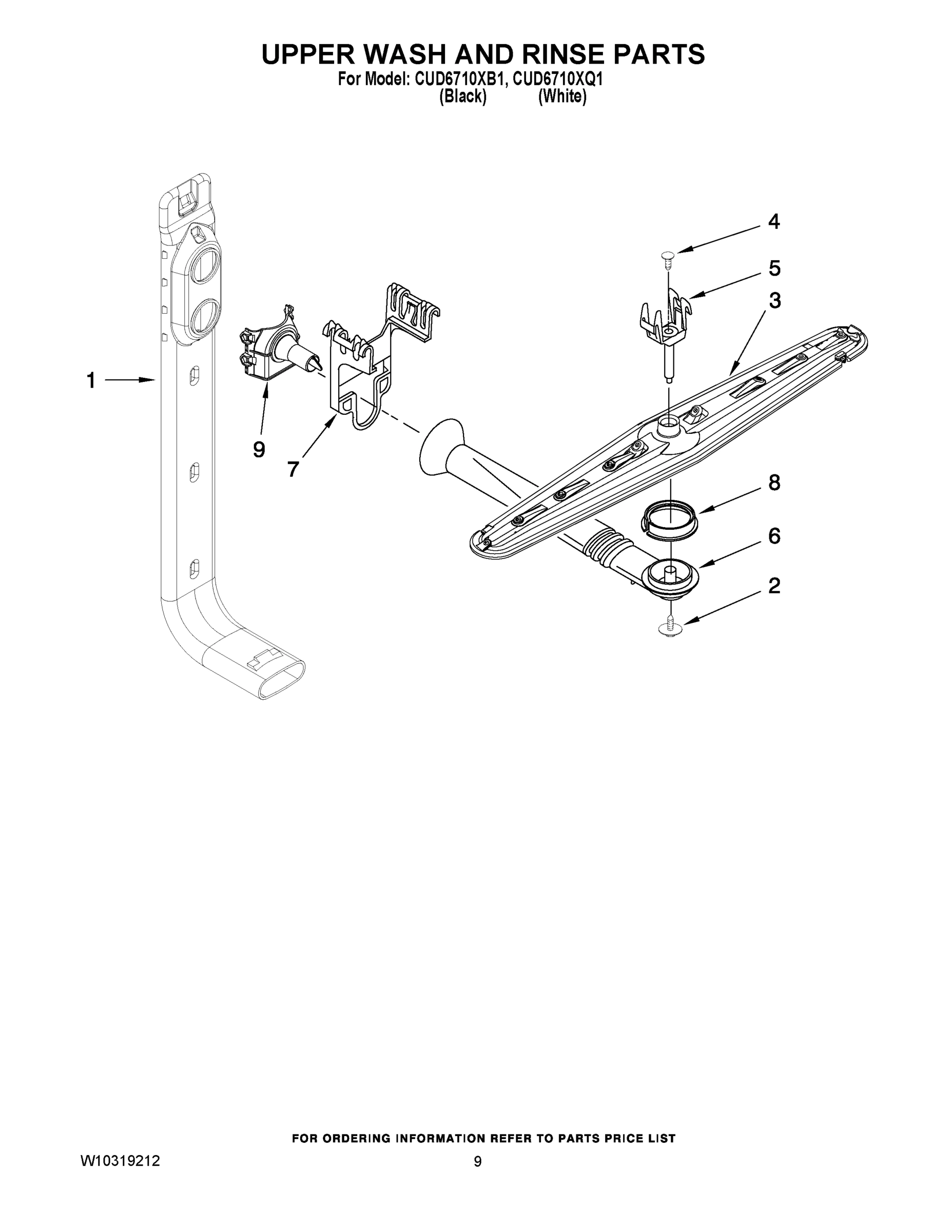 UPPER WASH AND RINSE PARTS
For Model: CUD6710XB1, CUD6710XQ1
(Black) (White)

4
5
3
1
9
7
8
6
2

FOR ORDERING INFORMATION REFER TO PARTS PRICE LIST
W10319212
9