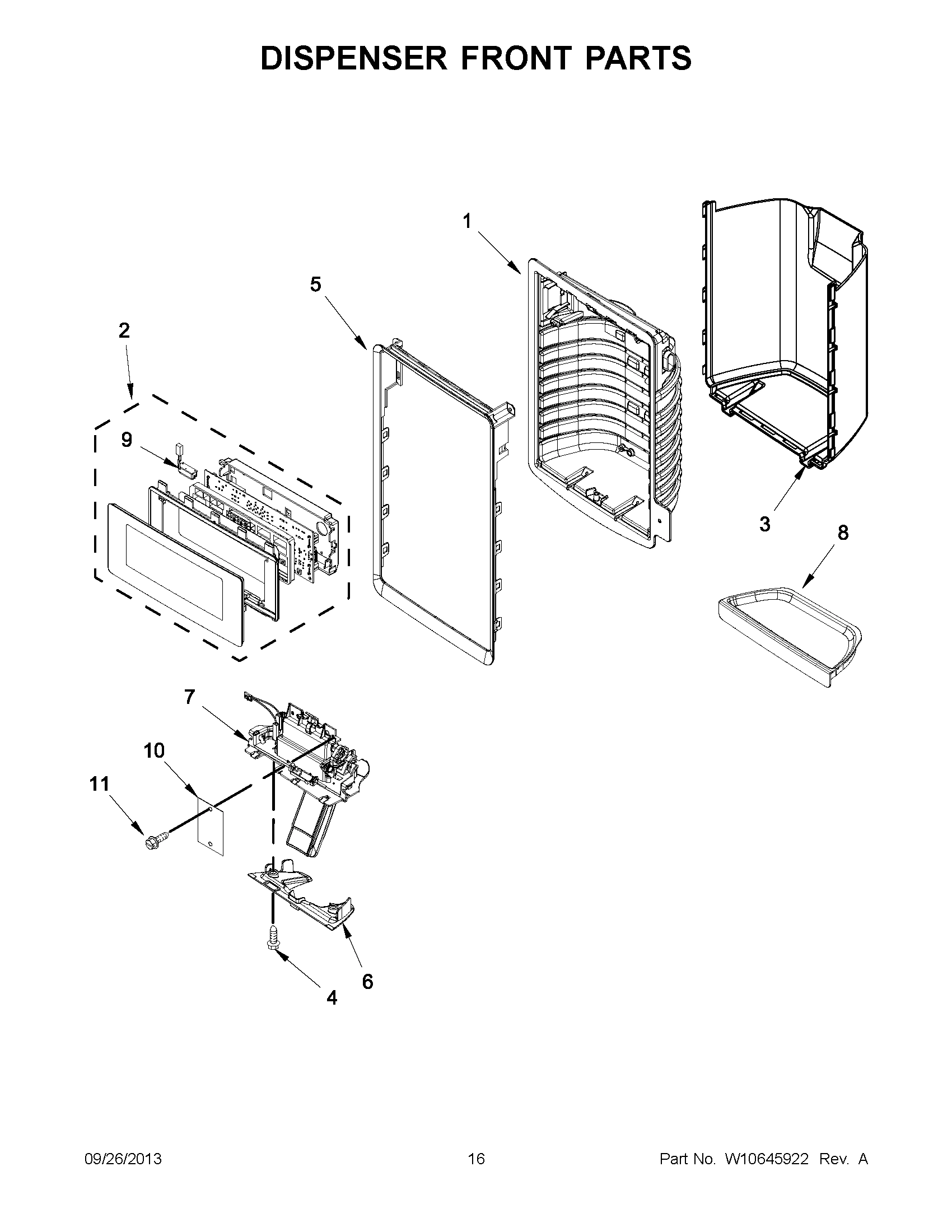 DISPENSER FRONT PARTS

1

5

2

9

3

8

7

10

11

6

4

09/26/2013

16

Part No. W10645922 Rev. A