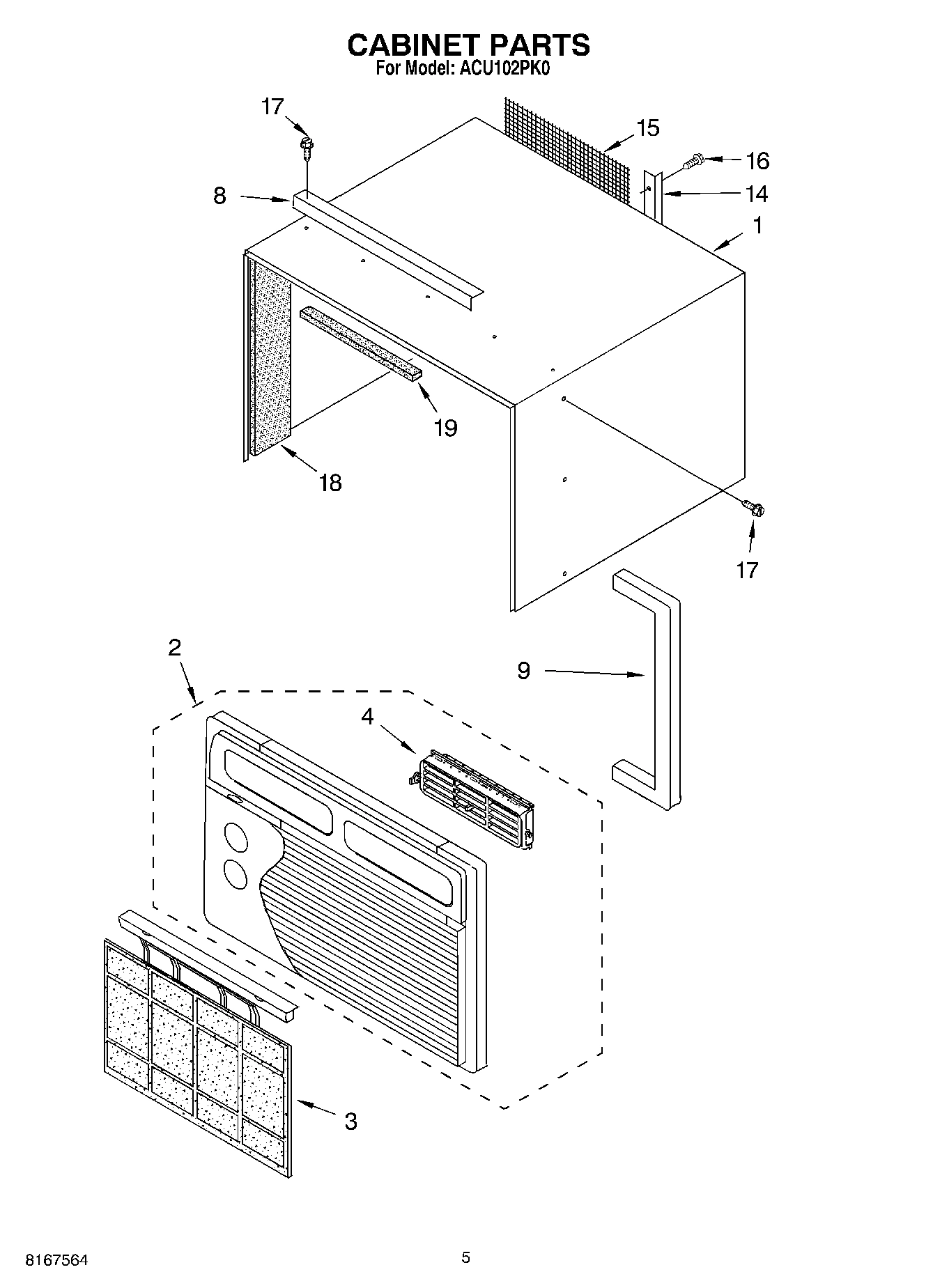 CABINET PARTS
For Model: ACU102PK0

17
15
16
8
14
1
19
18
17
2
9
4
3

8167564

5