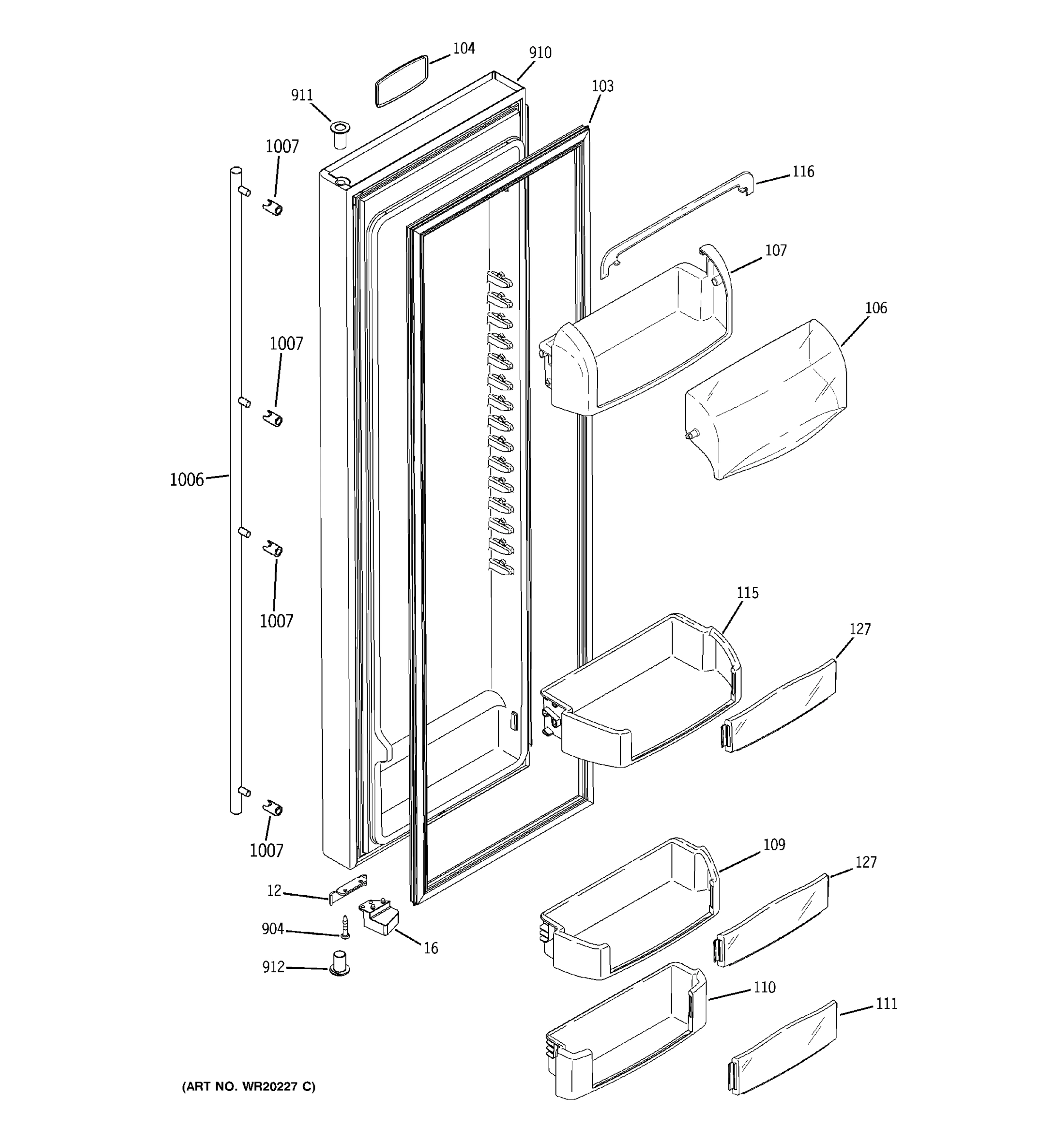 104
910
911
103
1007
116
107
106
1007
1006
1007
115
127
1007
109
127
12
904
16
912
110
111
(ART NO. WR20227 C)