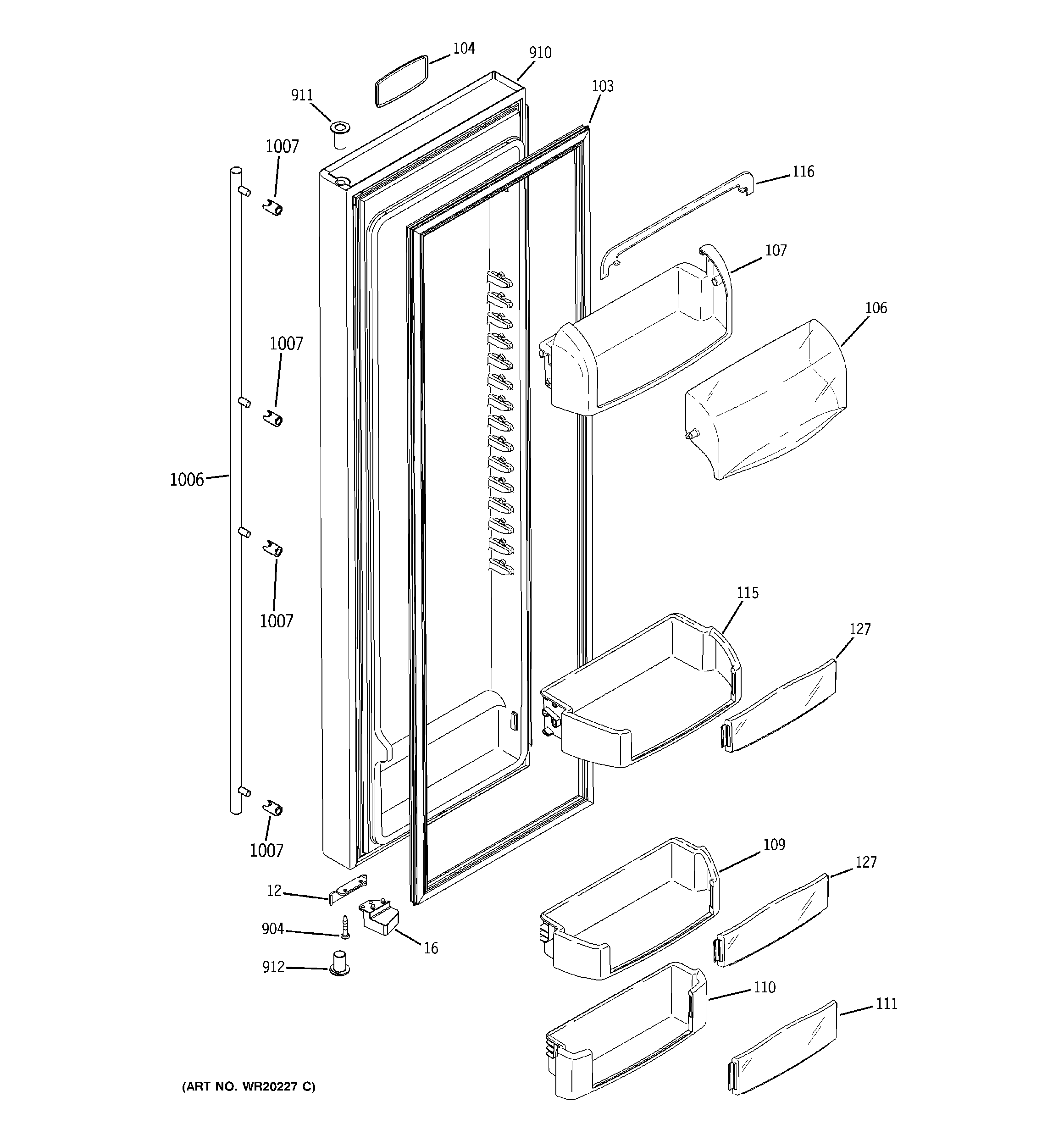 104
910
911
103
1007
116
107
106
1007
1006
1007
115
127
1007
109
127
12
904
16
912
110
111
(ART NO. WR20227 C)