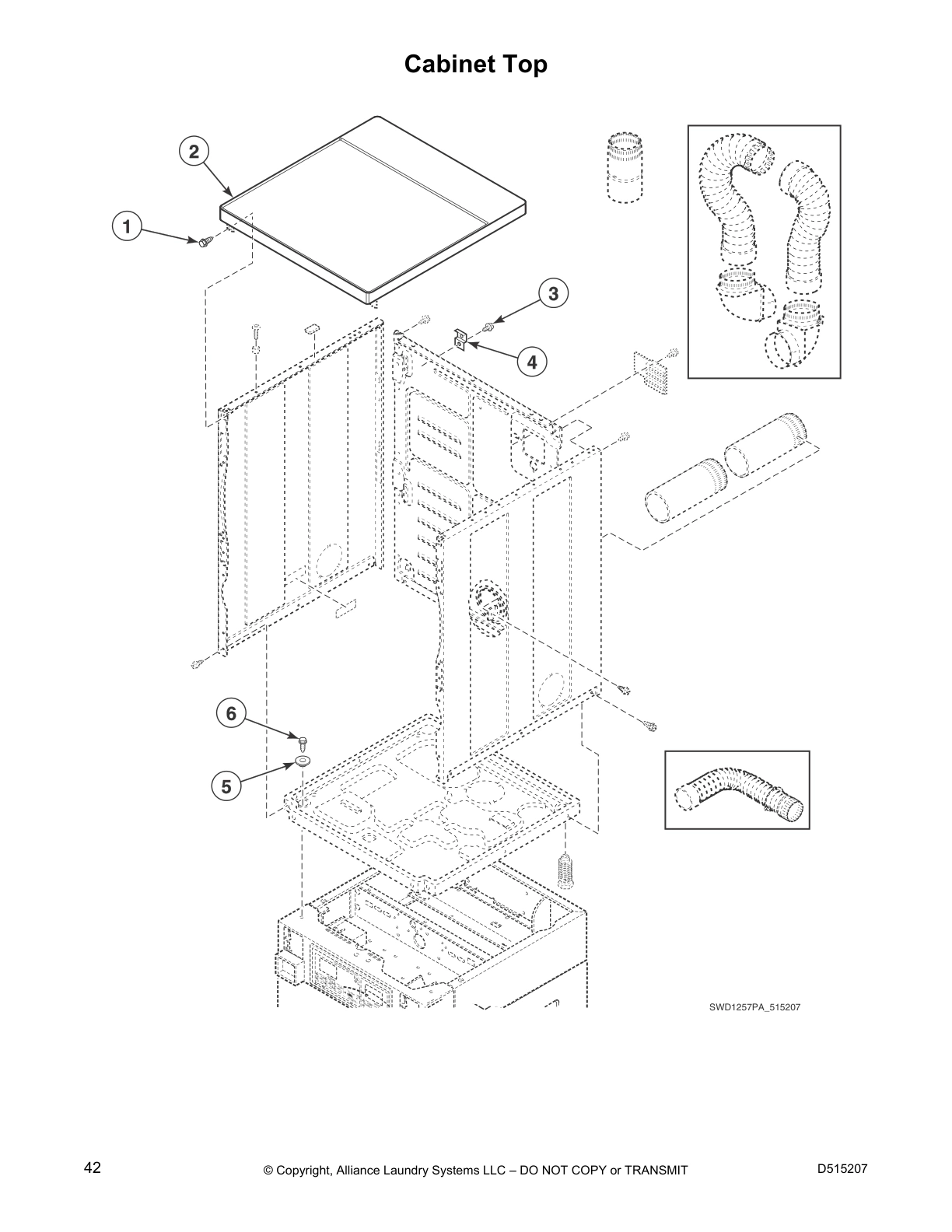 Cabinet Top

2

1

3

4

6

5

SWD1257PA_515207

42

© Copyright, Alliance Laundry Systems LLC – DO NOT COPY or TRANSMIT

D515207