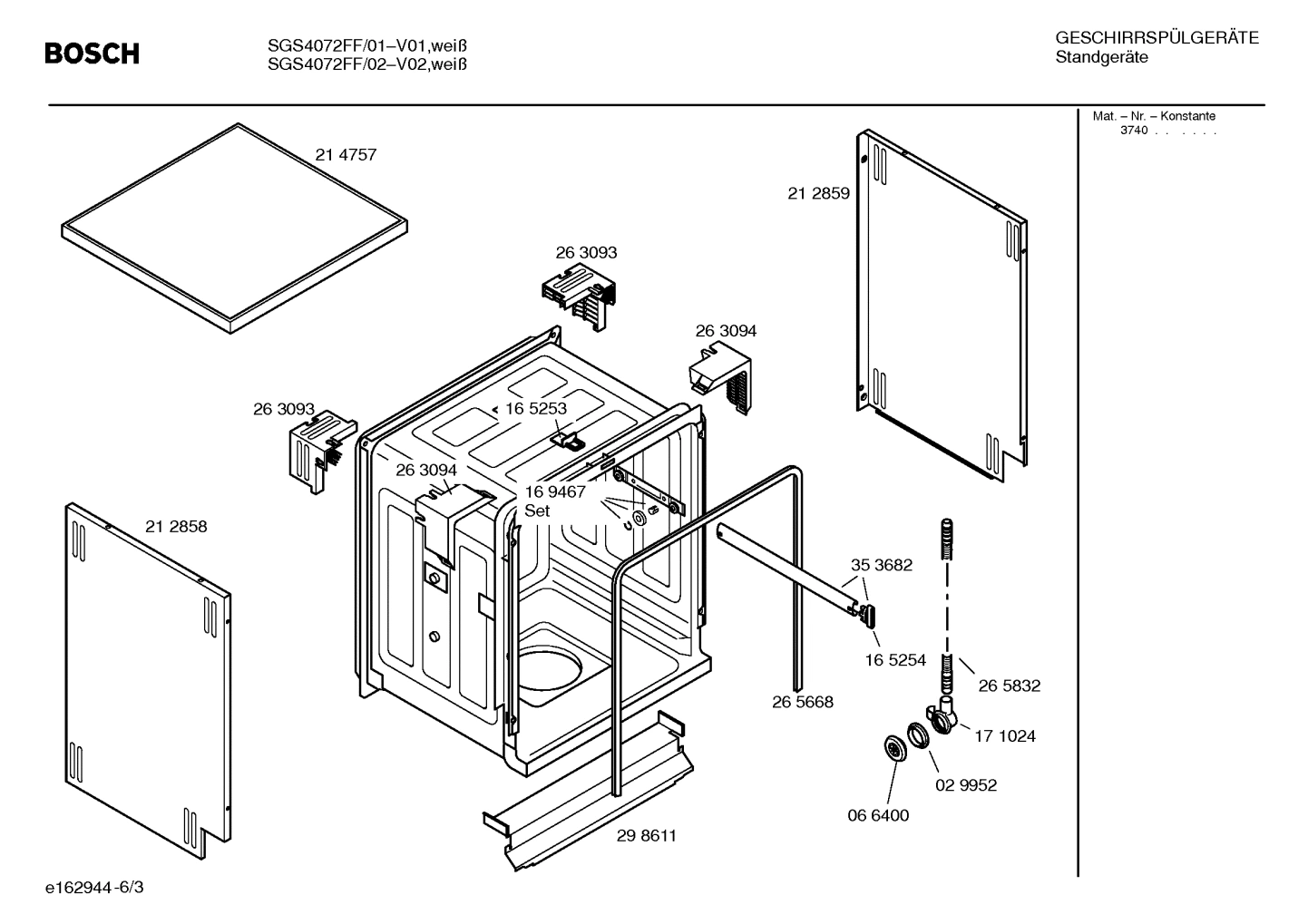 BOSCH

SGS4072FF/01–V01,weiß
SGS4072FF/02–V02,weiß

GESCHIRRSPÜLGERÄTE
Standgeräte

Mat. – Nr. – Konstante
3740 . . . . . .

21 4757

21 2859

26 3093

26 3094

26 3093

16 5253

26 3094

16 9467
Set

21 2858

35 3682

16 5254

26 5832

26 5668

17 1024

02 9952

06 6400

29 8611

e162944-6/3