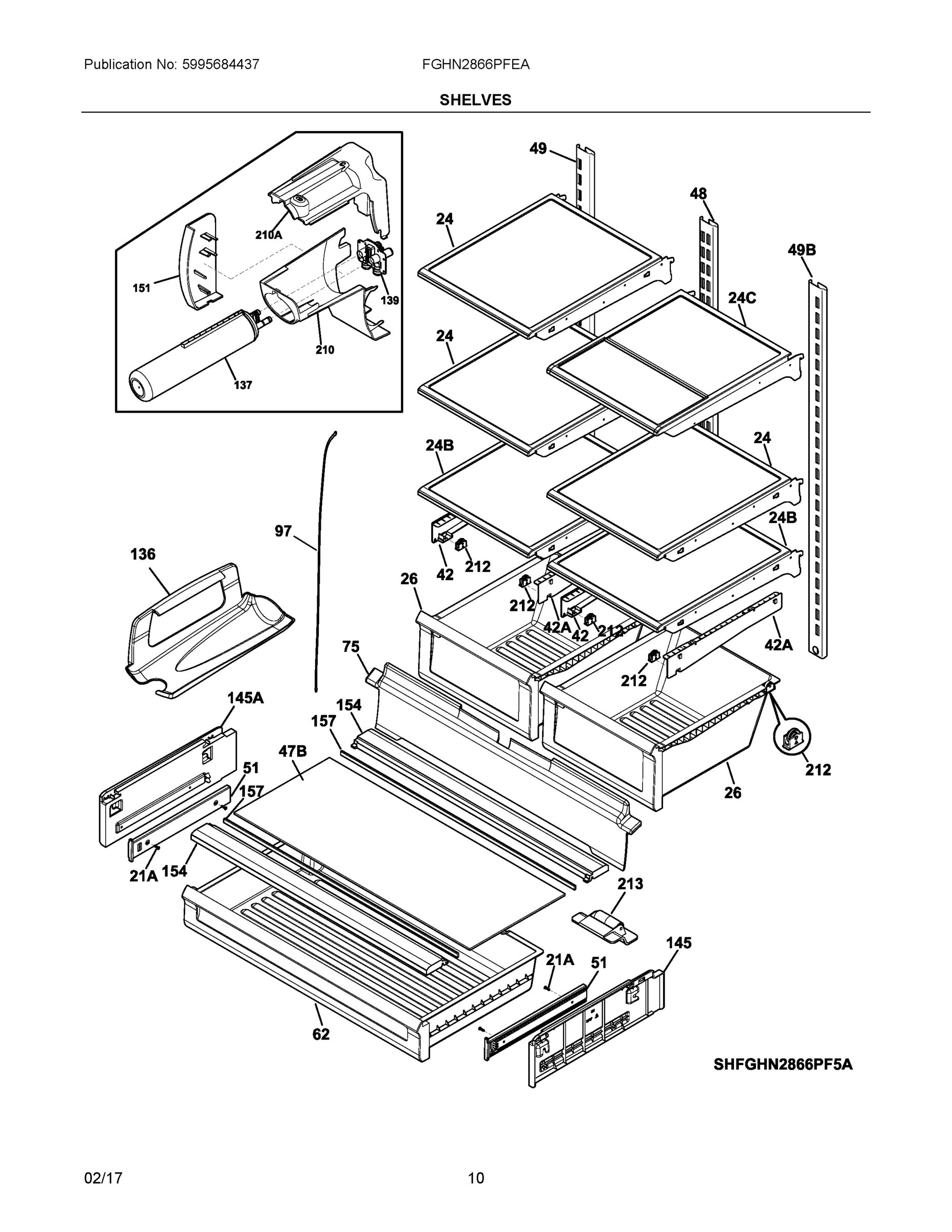 Publication No: 5995684437

FGHN2866PFEA

SHELVES

210A
151
139
210
137
49
48
24
49B
24C
24
24B
24
24B
97
136
42
212
26
212
42A
42
212
42A
75
212
145A
154
157
47B
51
157
212
26
21A
154
213
145
21A
51
62

SHFGHN2866PF5A

02/17

10