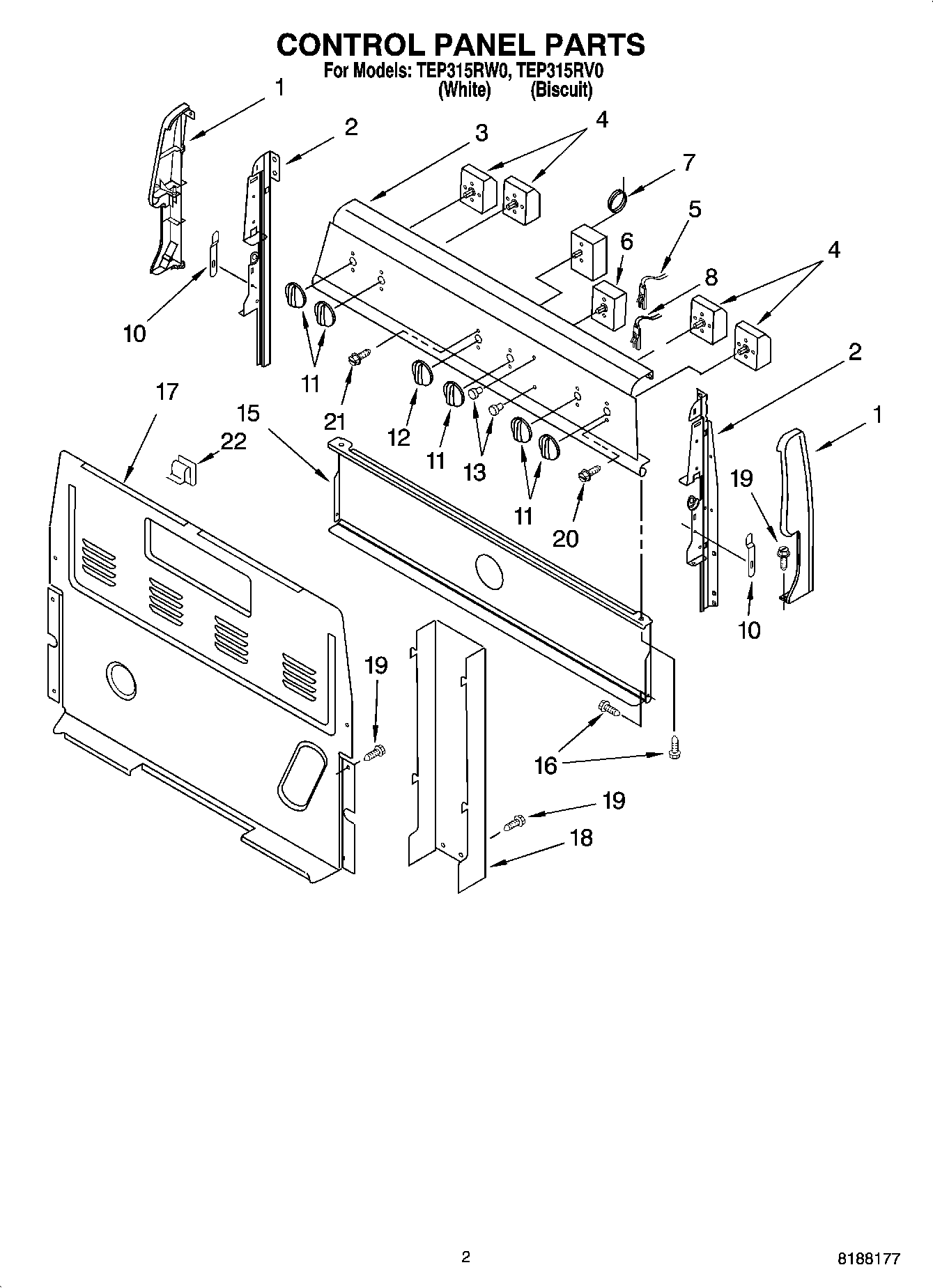 CONTROL PANEL PARTS
For Models: TEP315RW0, TEP315RV0
(White) (Biscuit)

1
2
3
4
7
5
6
8
4
10
11
21
12
11
13
11
20
2
1
19
10
17
22
15
19
16
19
18

2
8188177