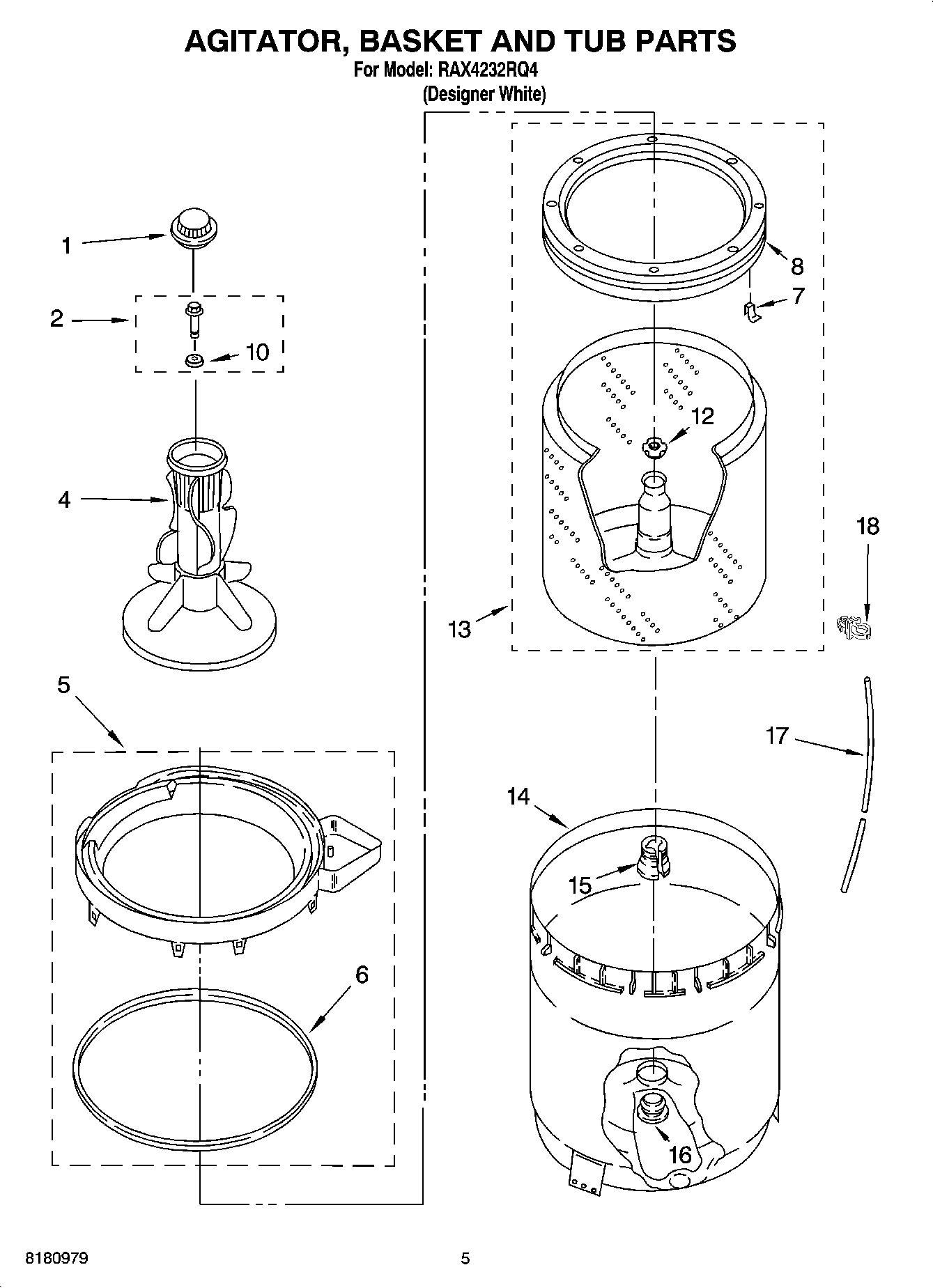 AGITATOR, BASKET AND TUB PARTS

For Model: RAX4232RQ4
(Designer White)

1
2
10
4
5
6
8
7
12
13
18
17
14
15
16

8180979

5