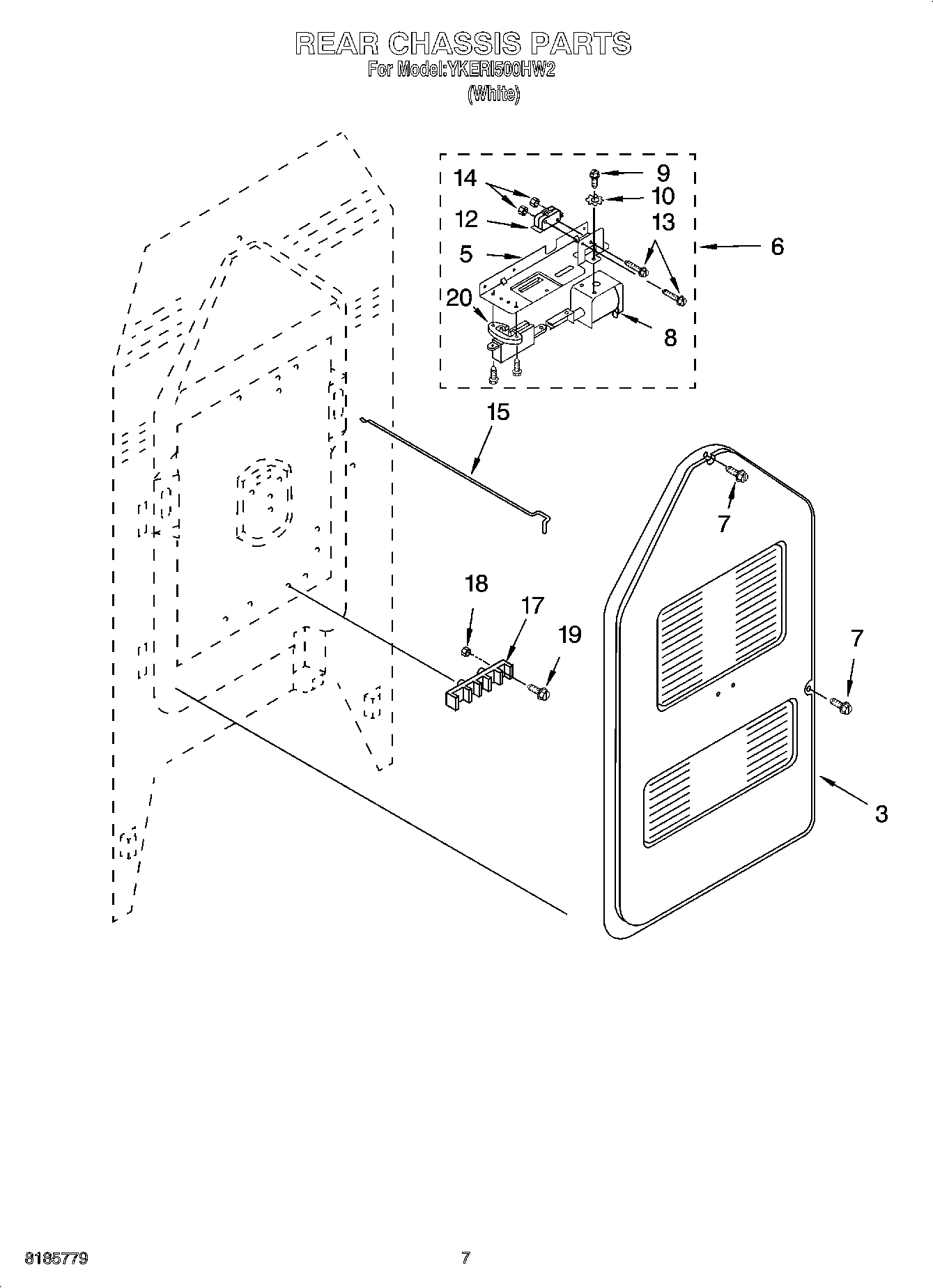 REAR CHASSIS PARTS
For Model:YKERI500HW2
(White)

14
9
10
12
13
5
6
20
8
15
7
18
17
19
7
3

8185779
7